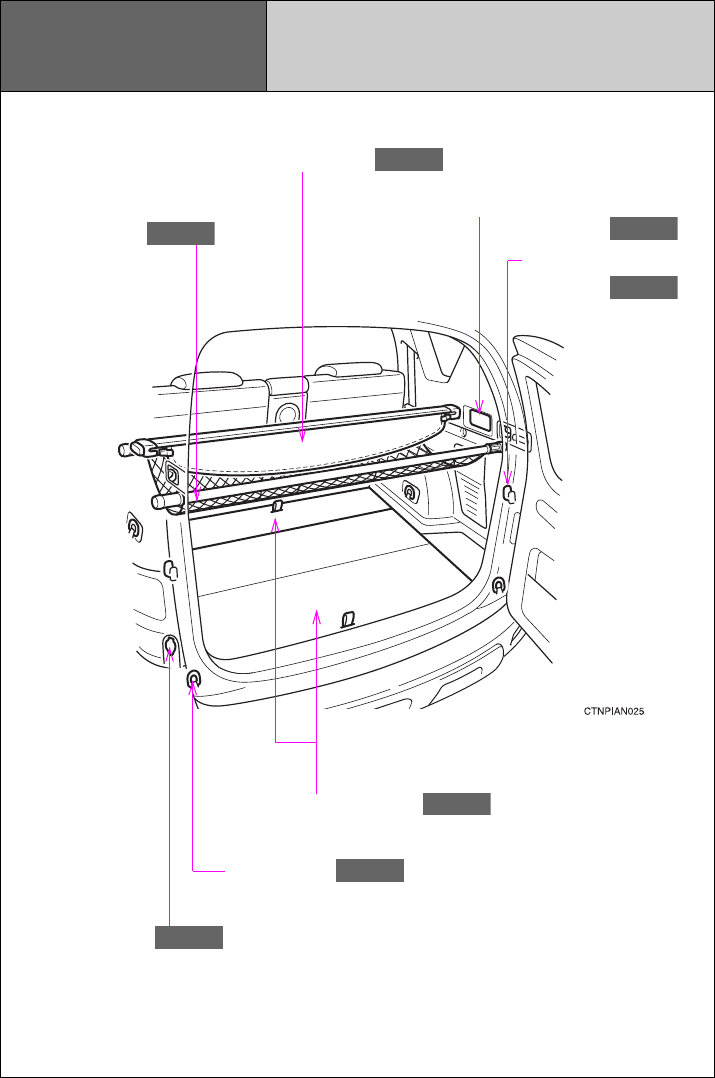 CTNPIAN025