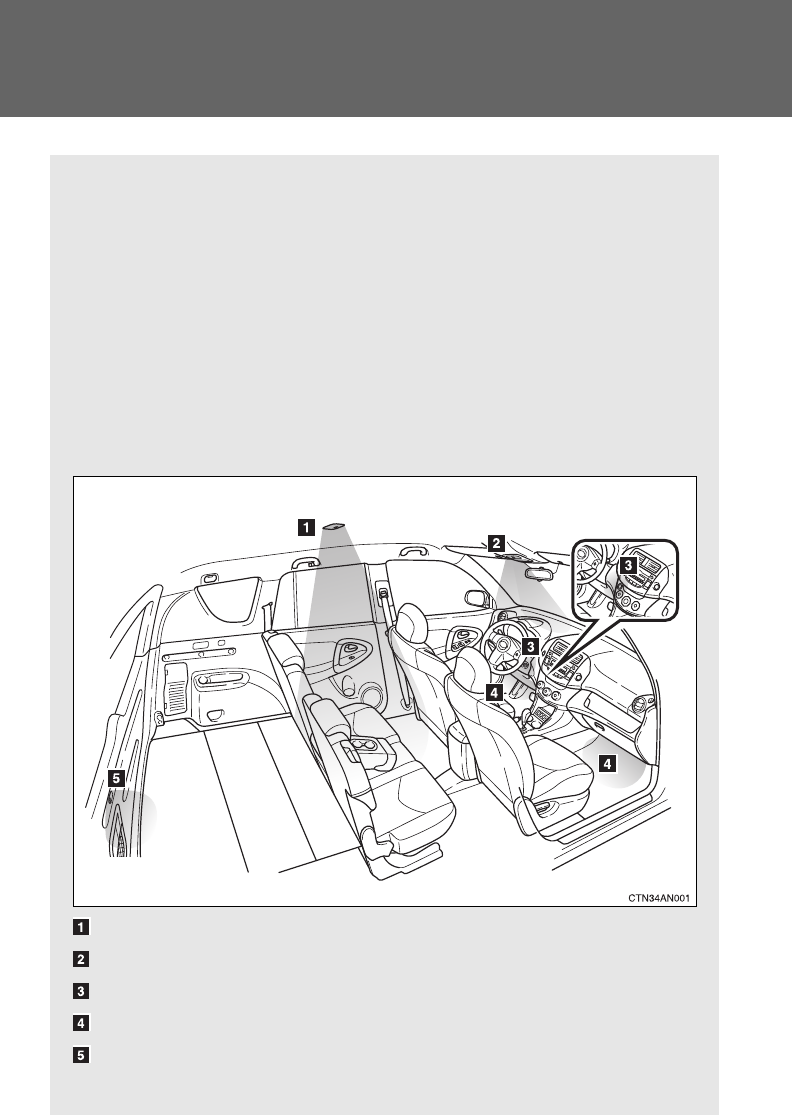 1

2

3

3

4

4

5

CTN34AN001

1

2

3

4

5