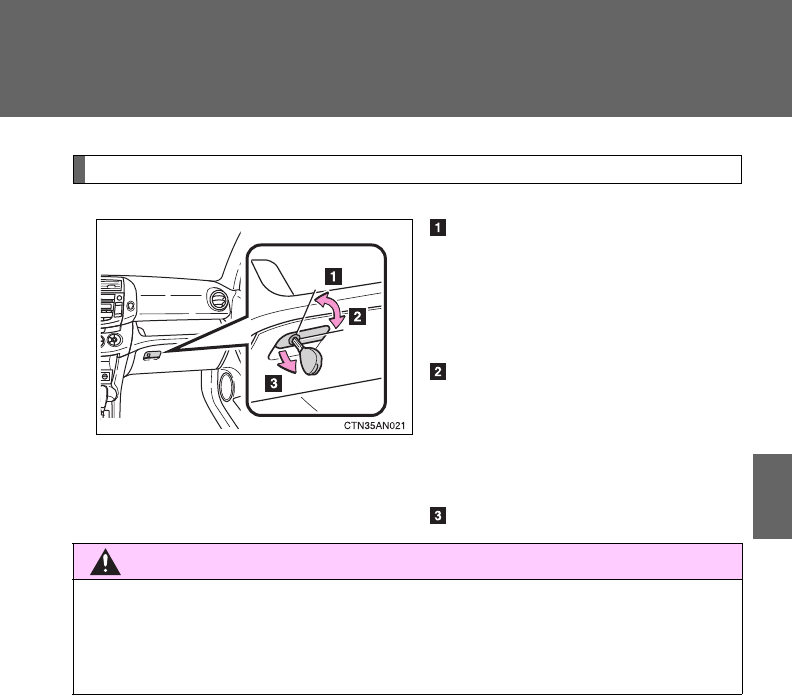 1

2

3

CTN35AN021

1

2

3