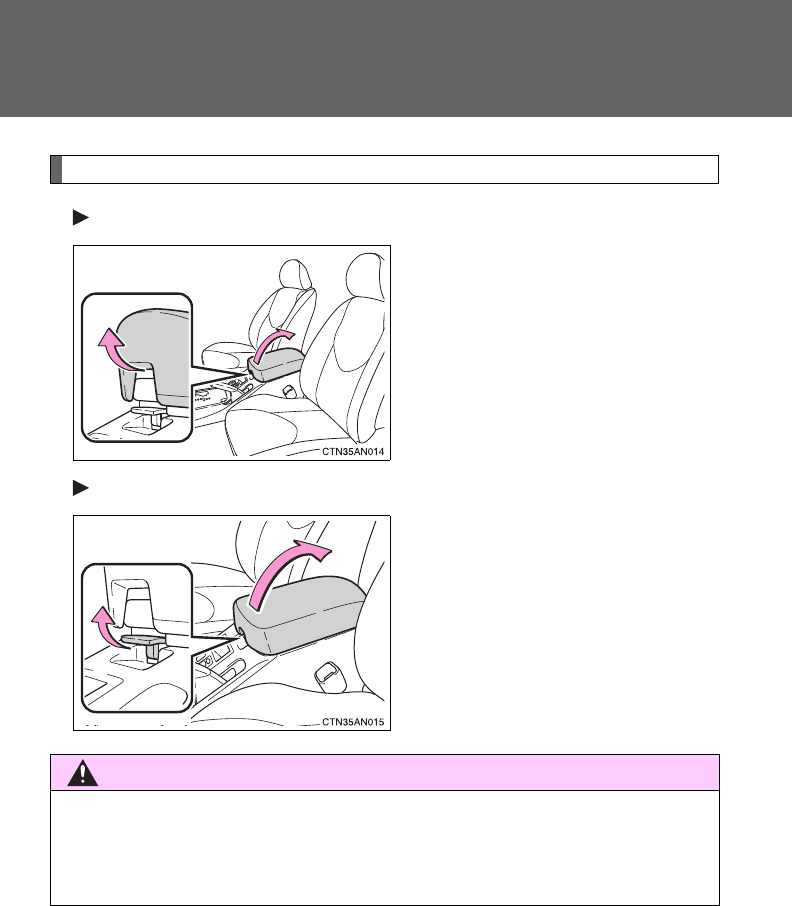 CTN35AN014

CTN35AN015