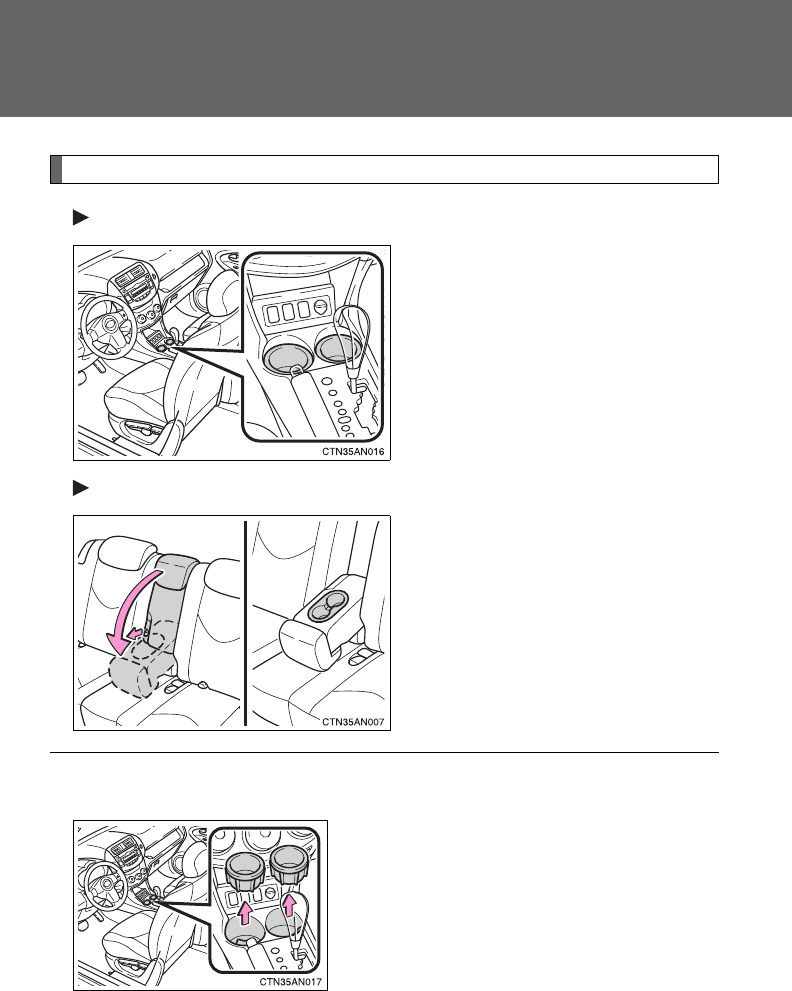 CTN35AN016

CTN35AN007

CTN35AN017