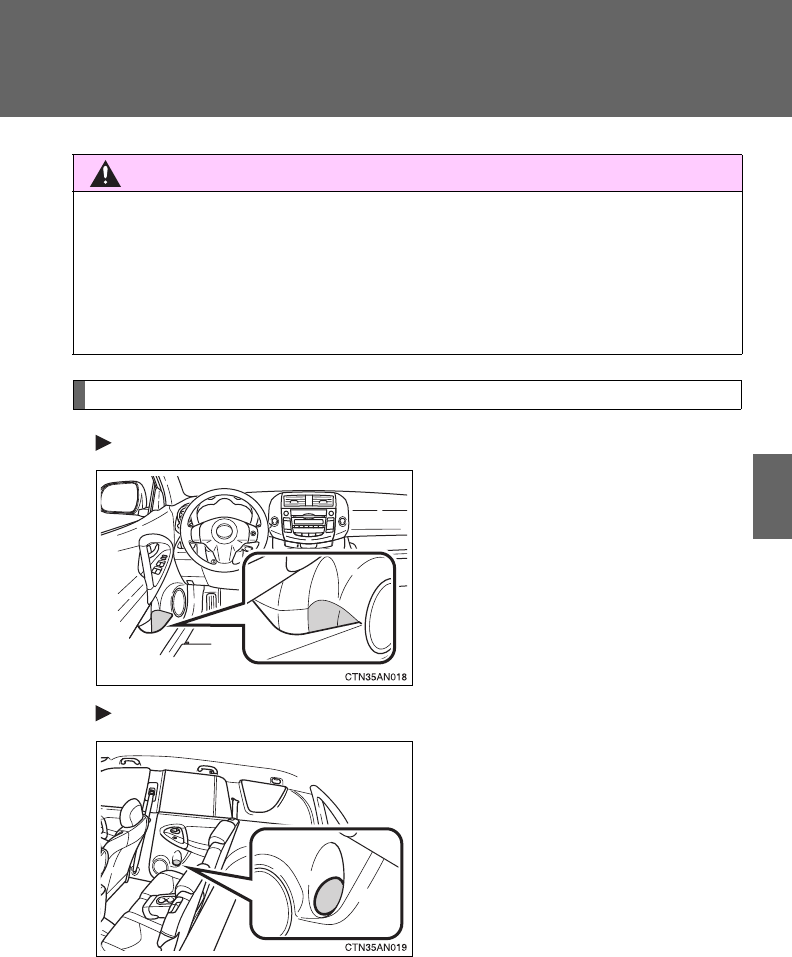 CTN35AN018

CTN35AN019