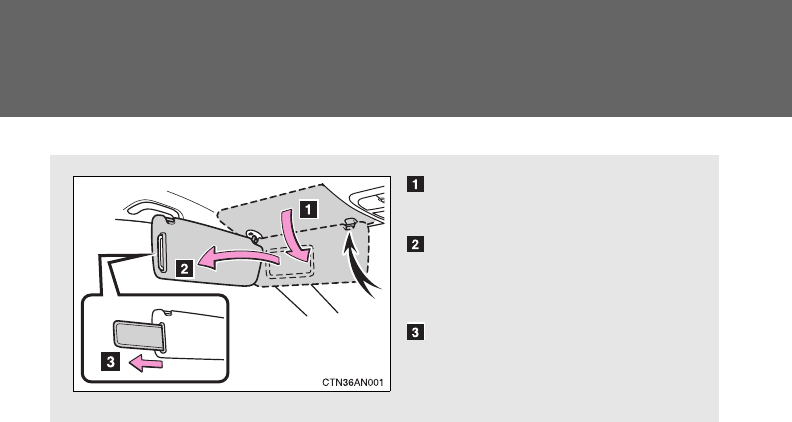 1

2

3

CTN36AN001

1

2

3