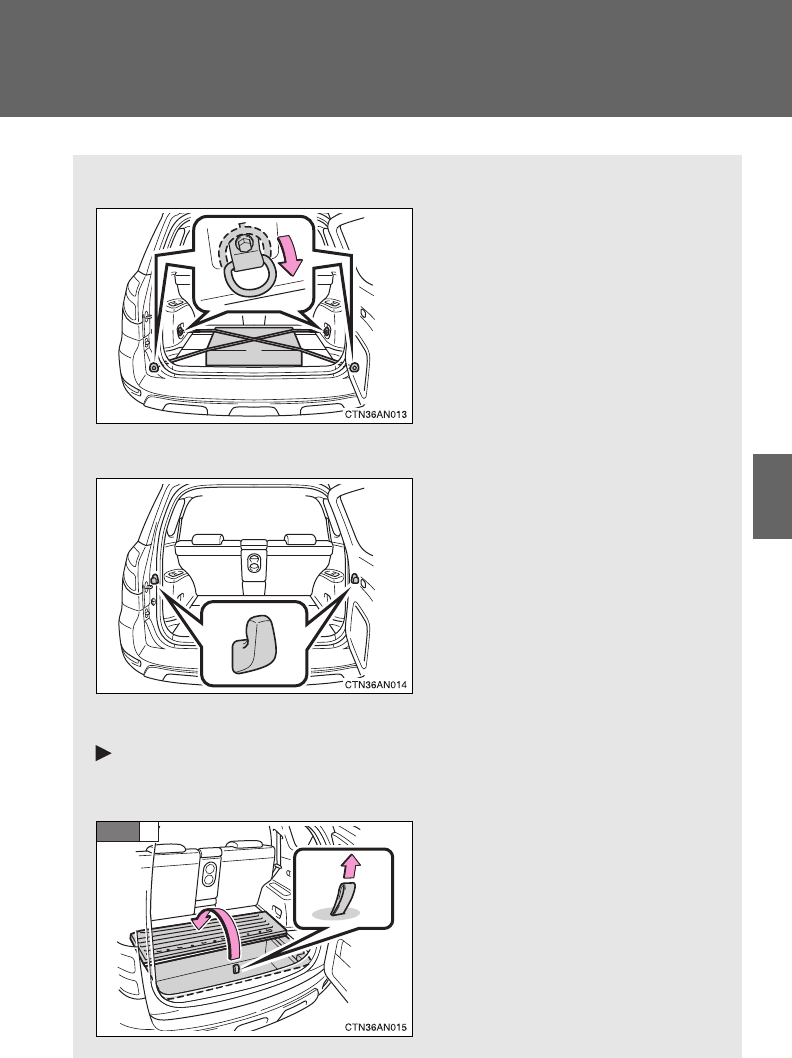 CTN36AN013

CTN36AN014

CTN36AN015