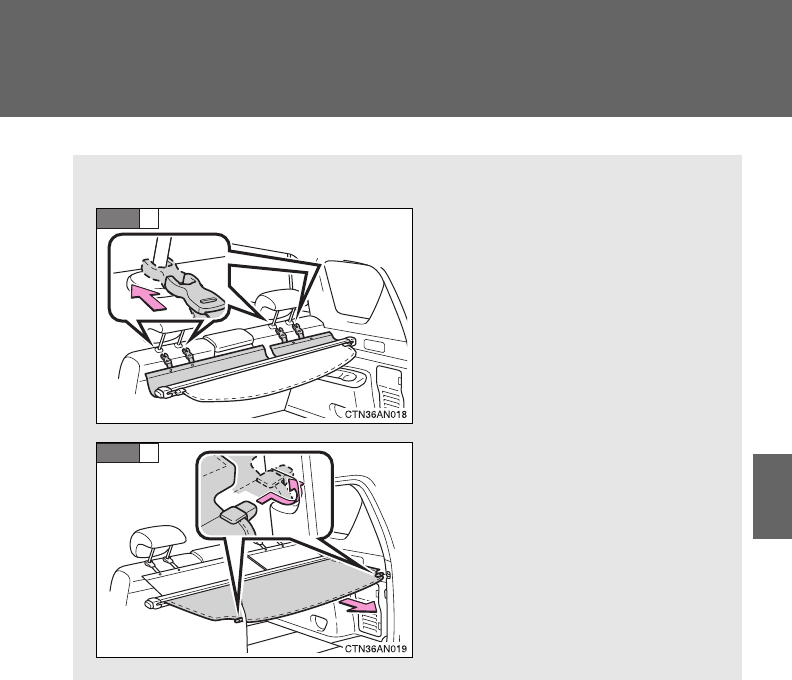 CTN36AN018

CTN36AN019