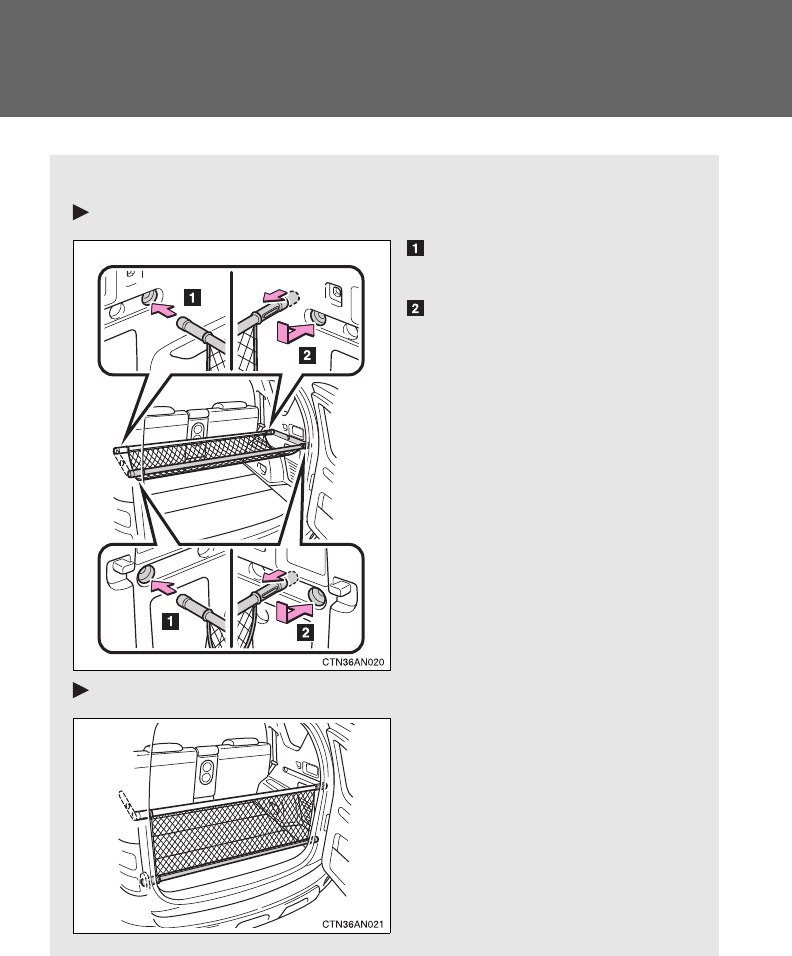 1

2

1

2

1

2

CTN36AN020

CTN36AN021