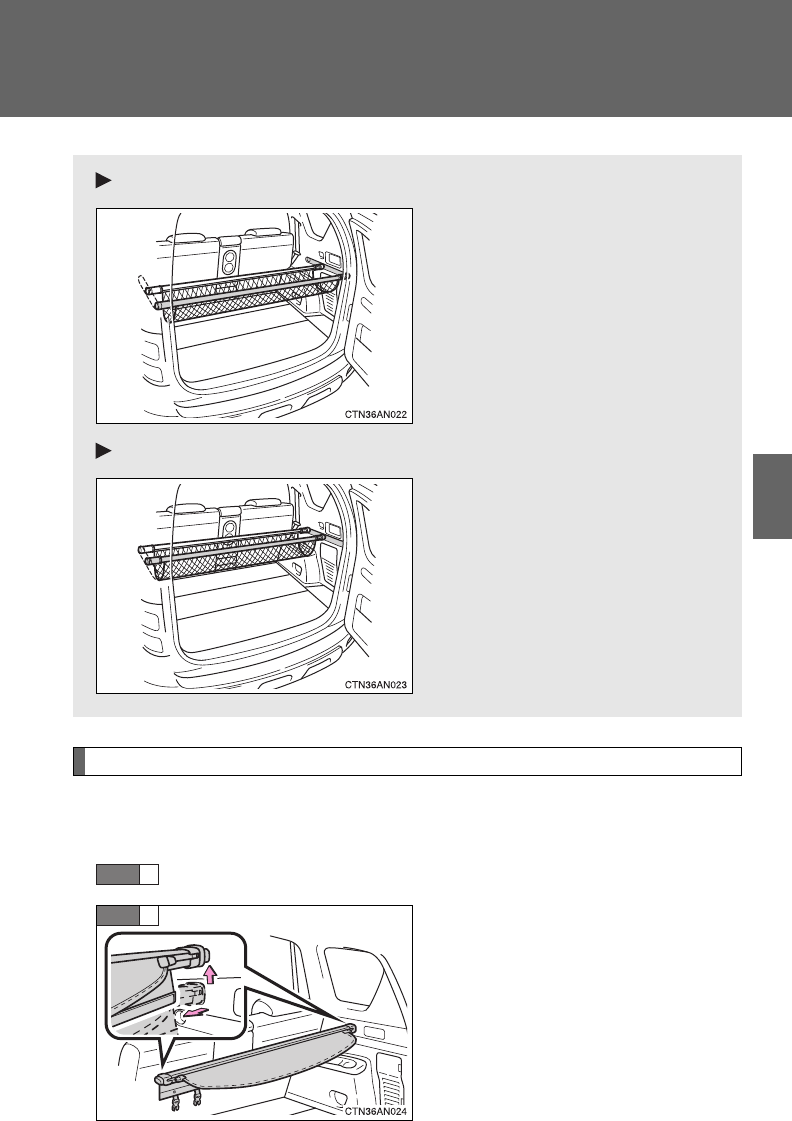 CTN36AN022

CTN36AN023

CTN36AN024