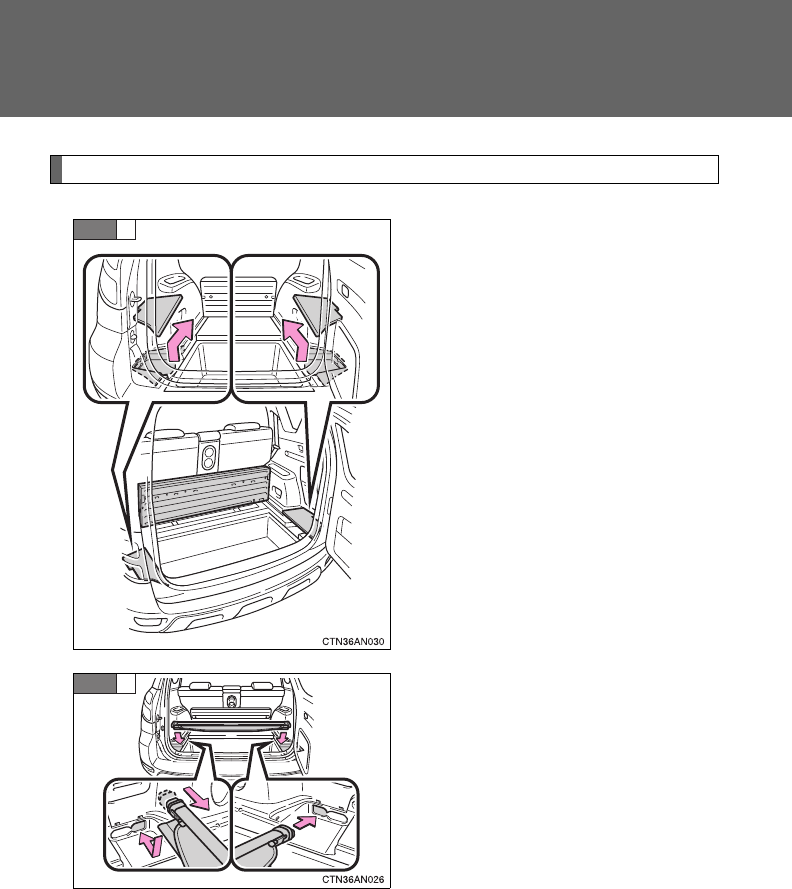 CTN36AN030

CTN36AN026