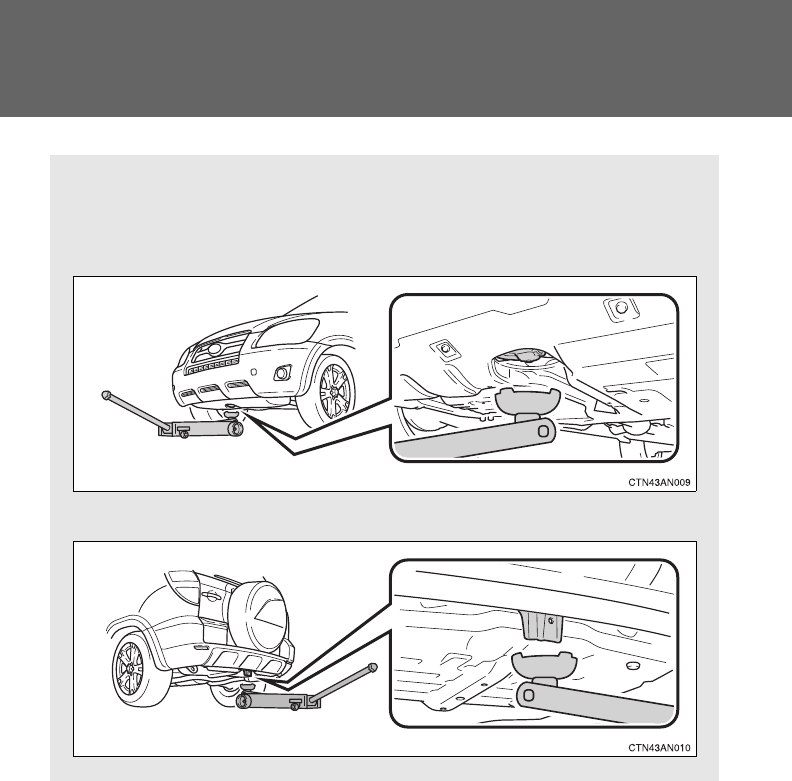 CTN43AN009

CTN43AN010