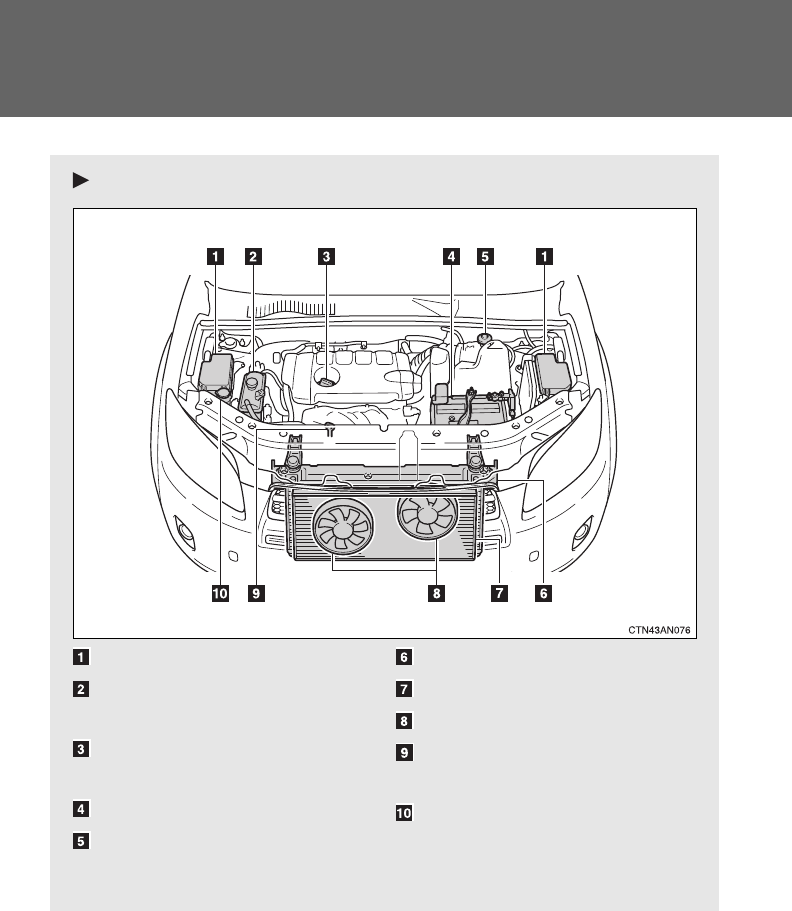 1 2 3 4 5 1

10 9 8 7 6

CTN43AN076

1

2

3

4

5

6

7

8

9

10