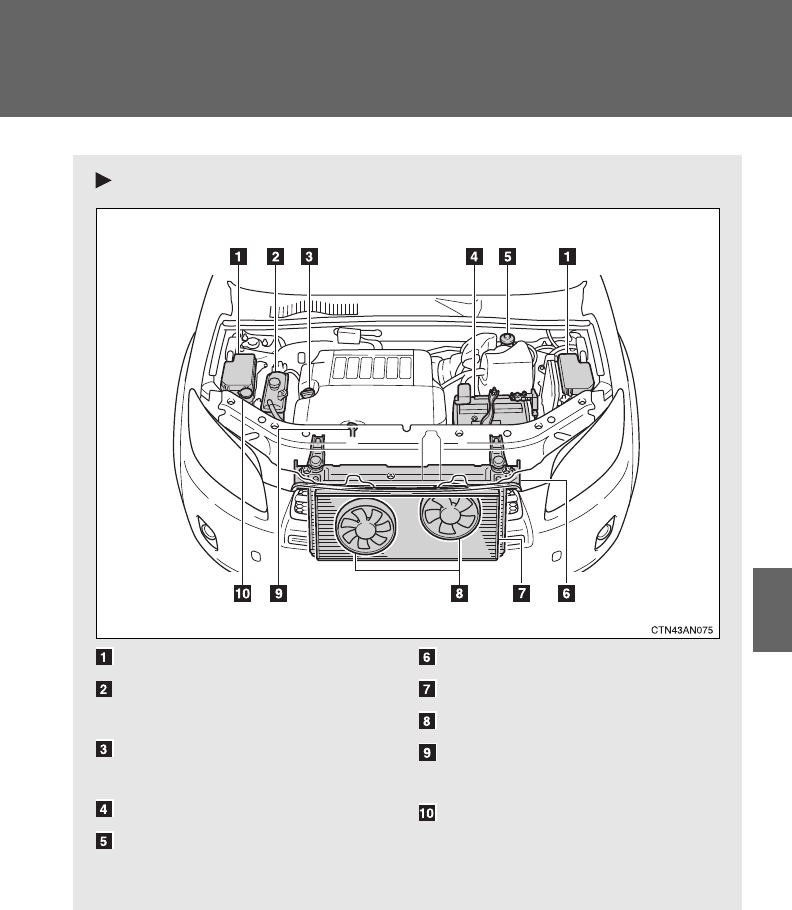 1 2 3 4 5 1

10 9 8 7 6

CTN43AN075

1

2

3

4

5

6

7

8

9

10