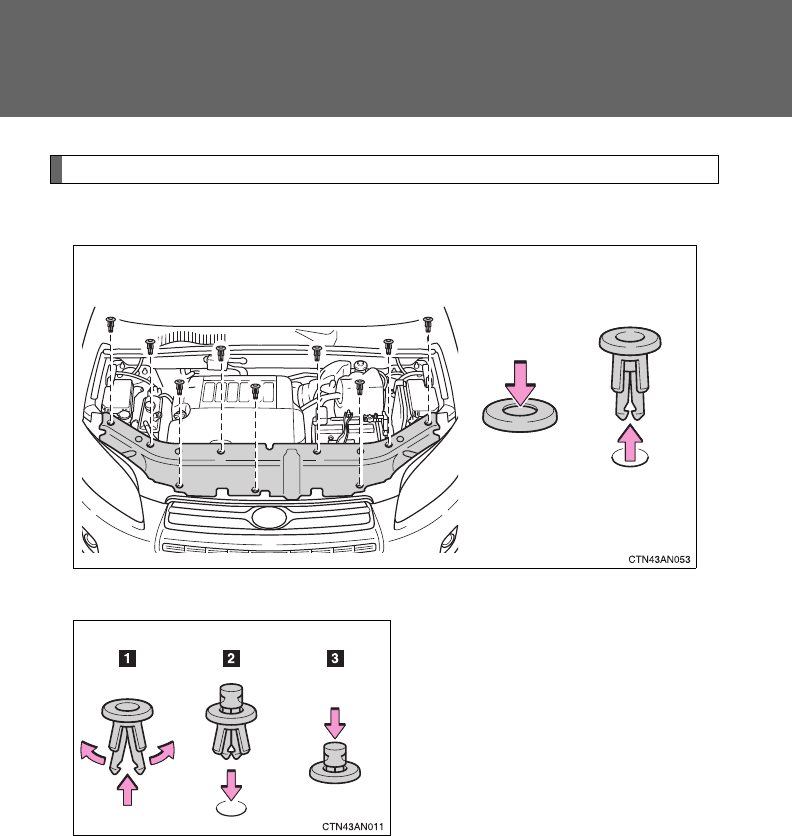 CTN43AN053

1
2
3

CTN43AN011