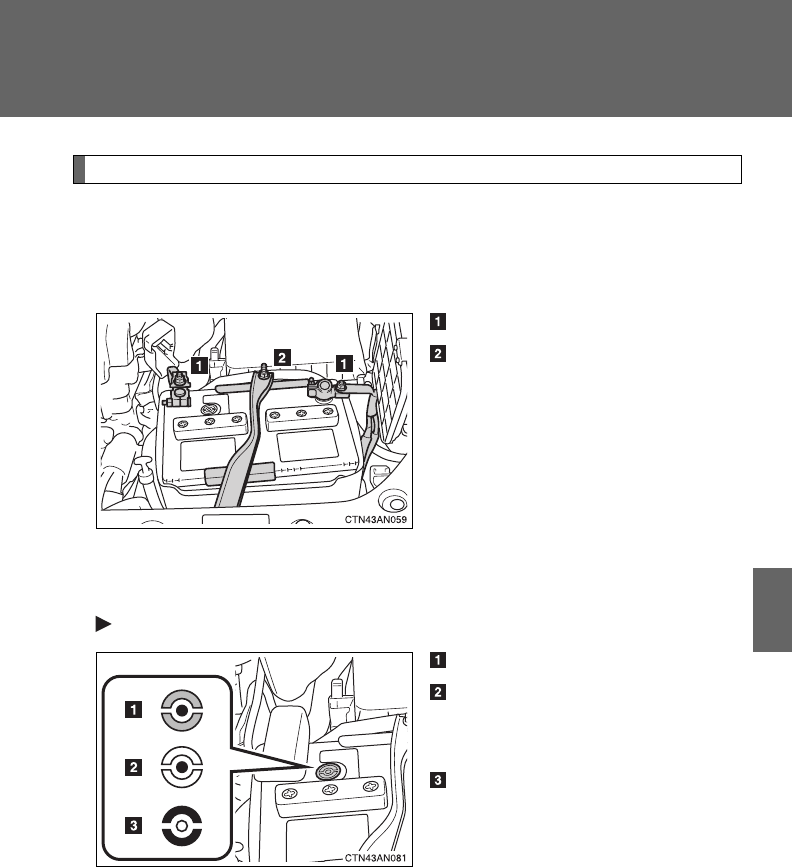 1

2

1

2

1

CTN43AN059

1

2

3

1

2

3

CTN43AN081