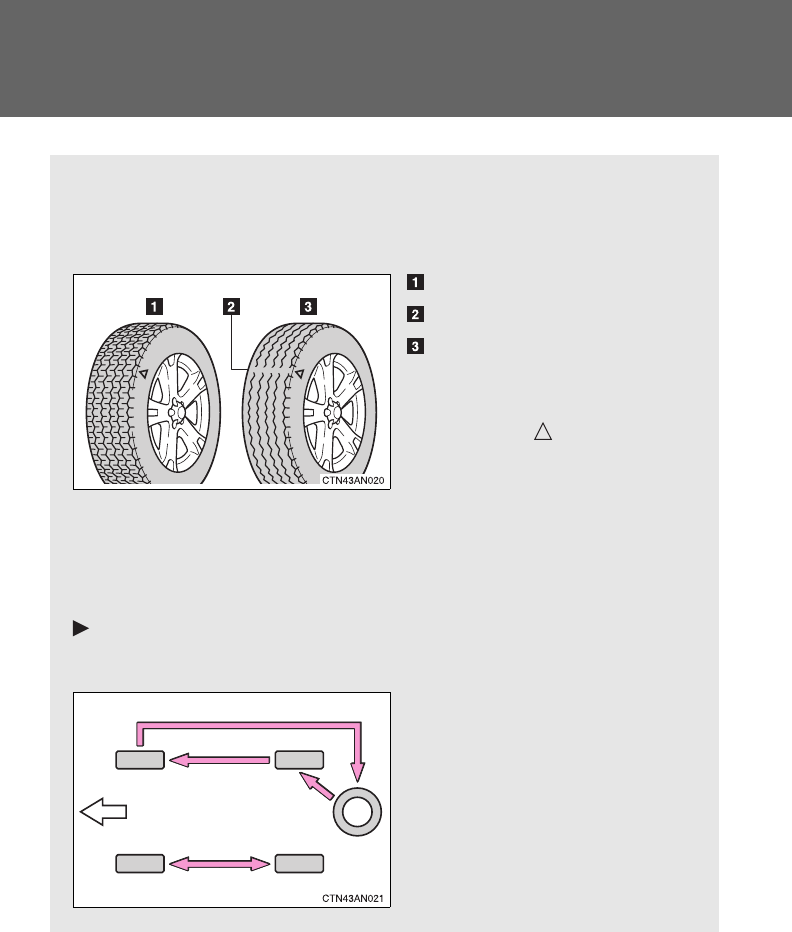 1

2

3

CTN43AN020

1

2

3

CTN43AN021