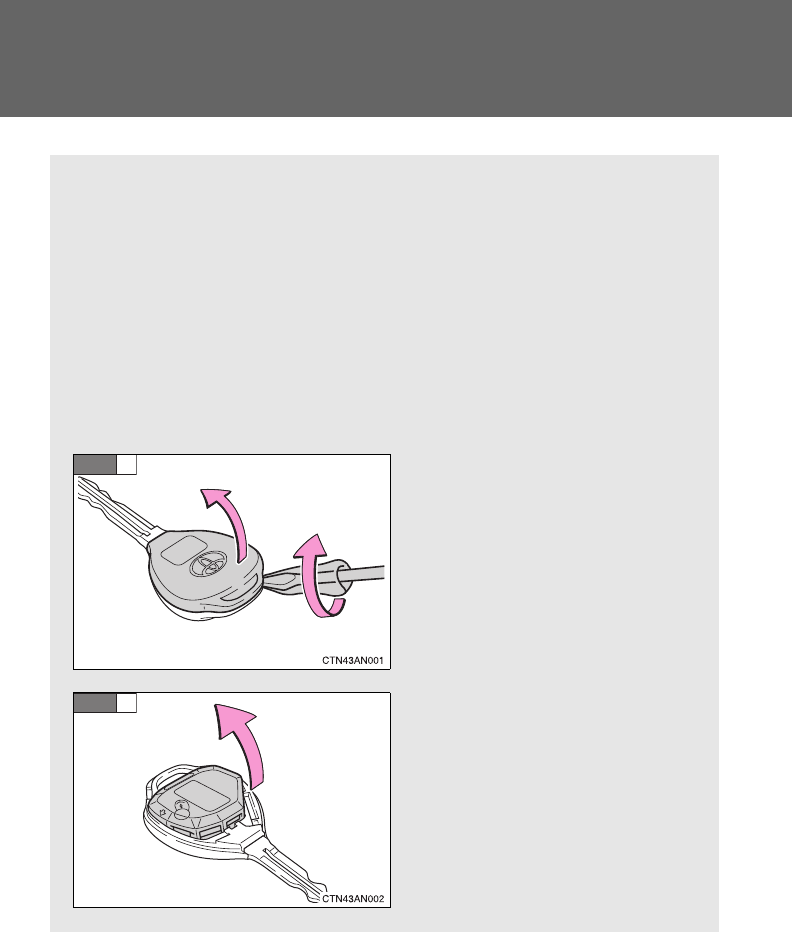 CTN43AN001

CTN43AN002