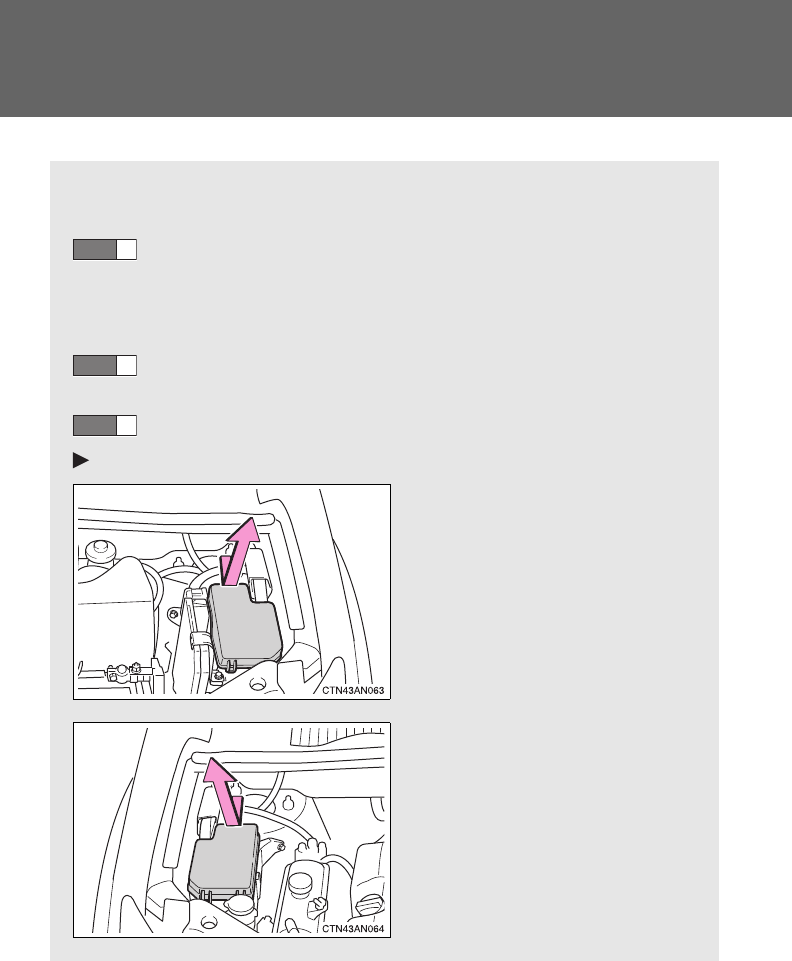 CTN43AN063

CTN43AN064