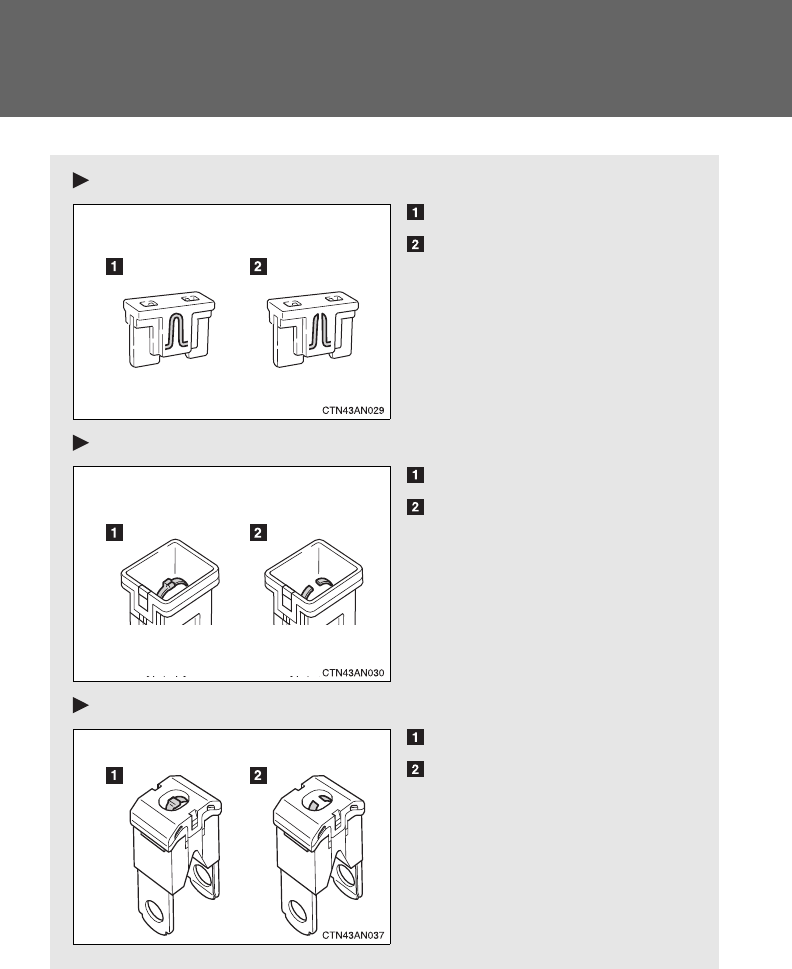 1

2

1 2

CTN43AN029

1

2

1 2

CTN43AN030

1

2

1 2

CTN43AN037