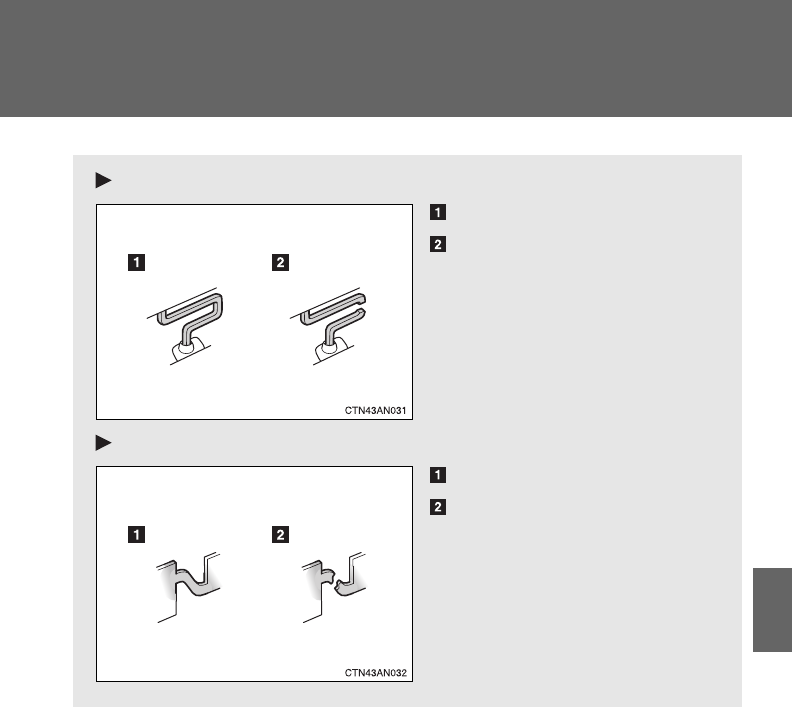 1

2

1 2

CTN43AN031

1

2

1 2

CTN43AN032