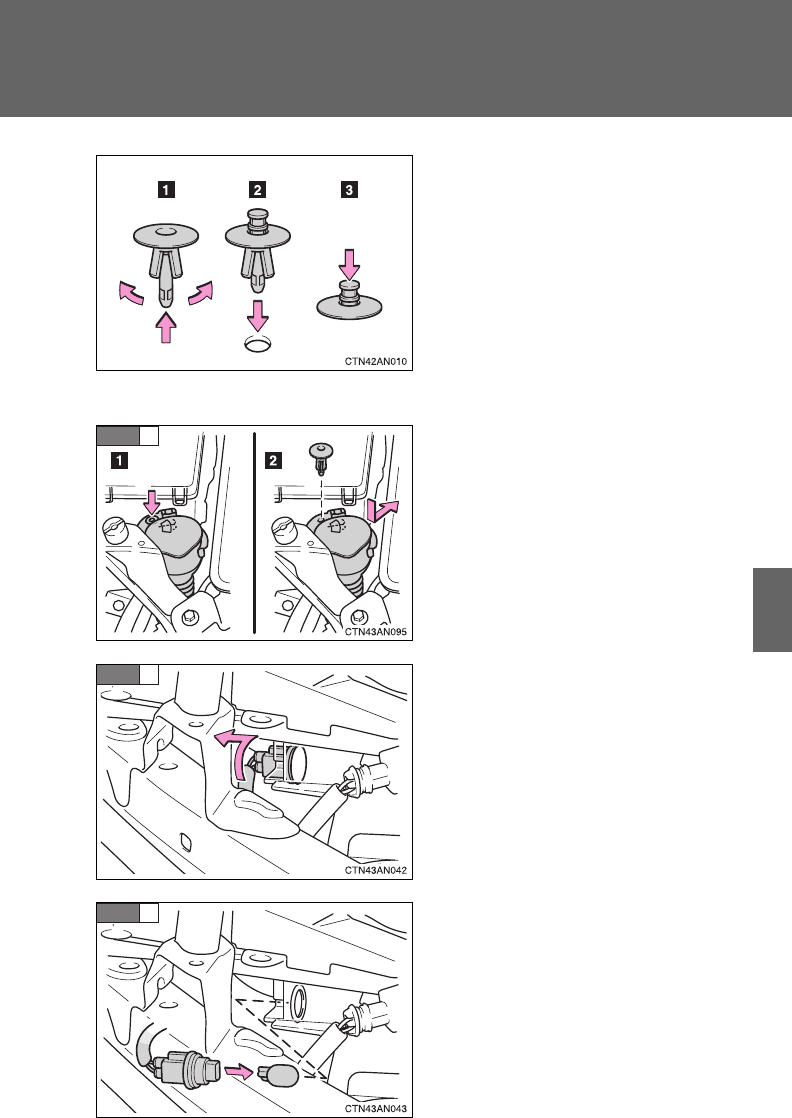 1 2 3

CTN42AN010

1 2

CTN43AN095

CTN43AN042

CTN43AN043