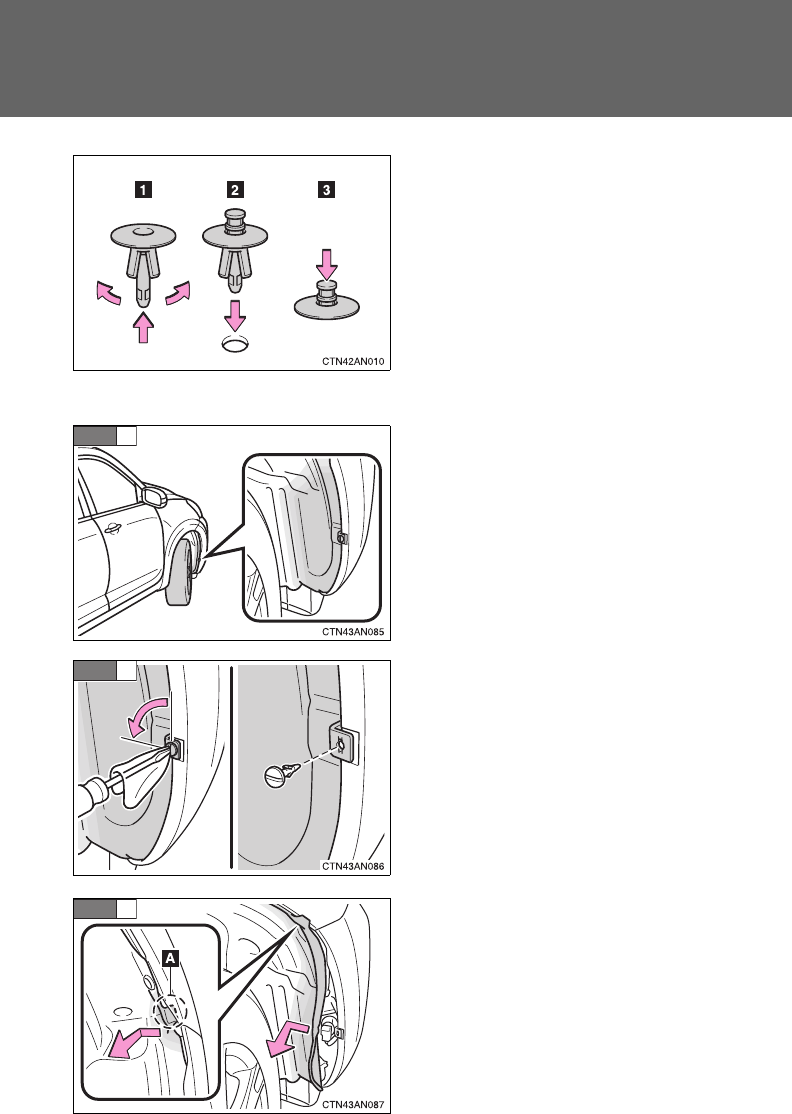 1 2 3

CTN42AN010

CTN43AN085

CTN43AN086

A

CTN43AN087