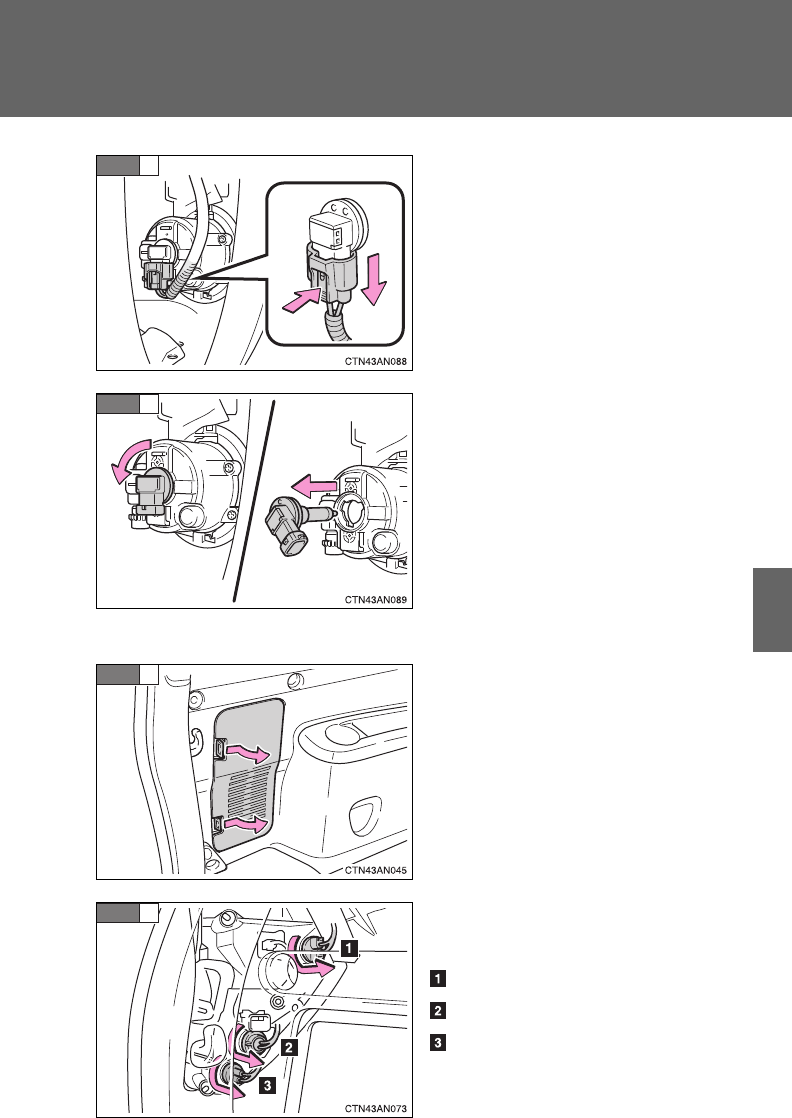 CTN43AN088

CTN43AN089

CTN43AN045

1

2

3

CTN43AN073

1

2

3