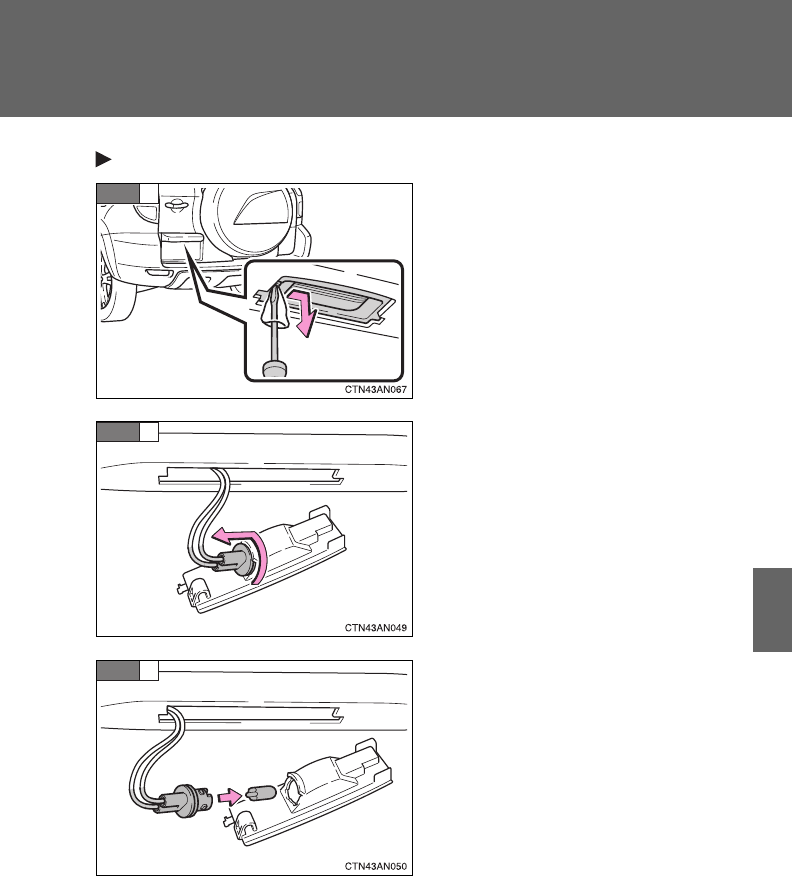 CTN43AN067

CTN43AN049

CTN43AN050