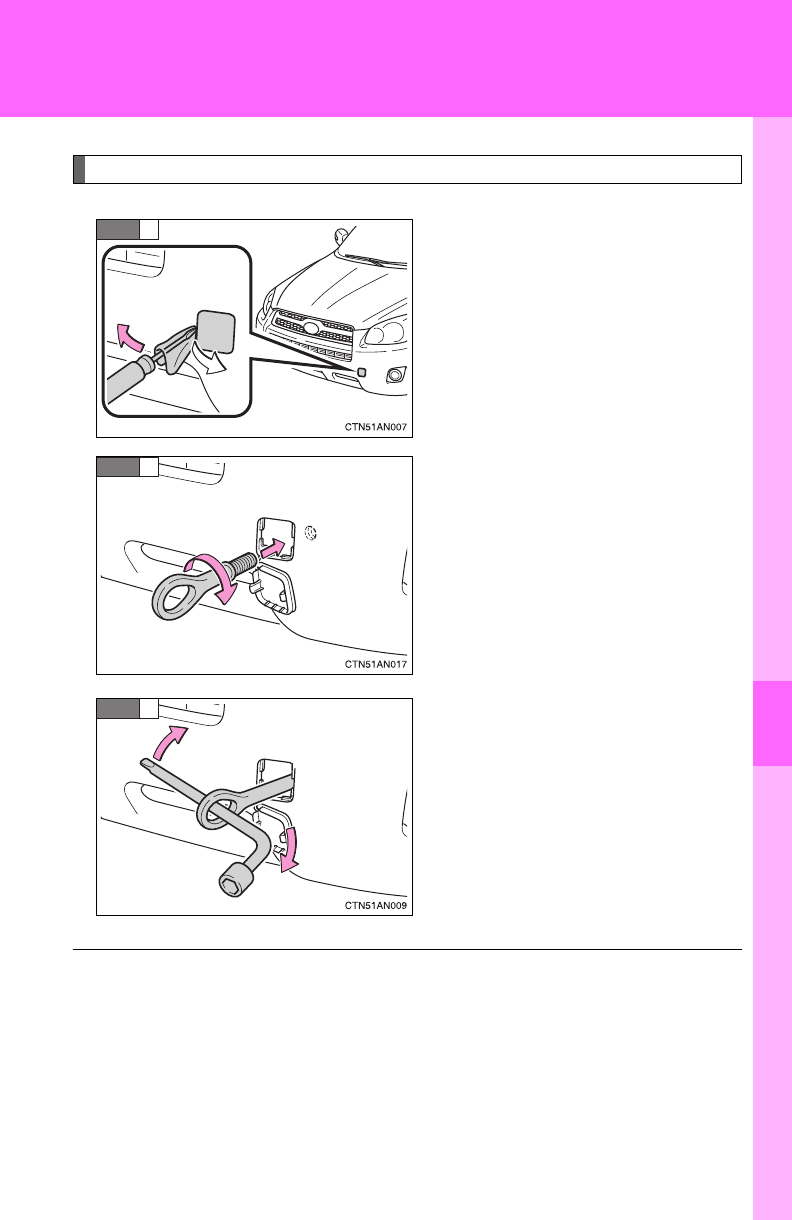 CTN51AN007

CTN51AN017

CTN51AN009