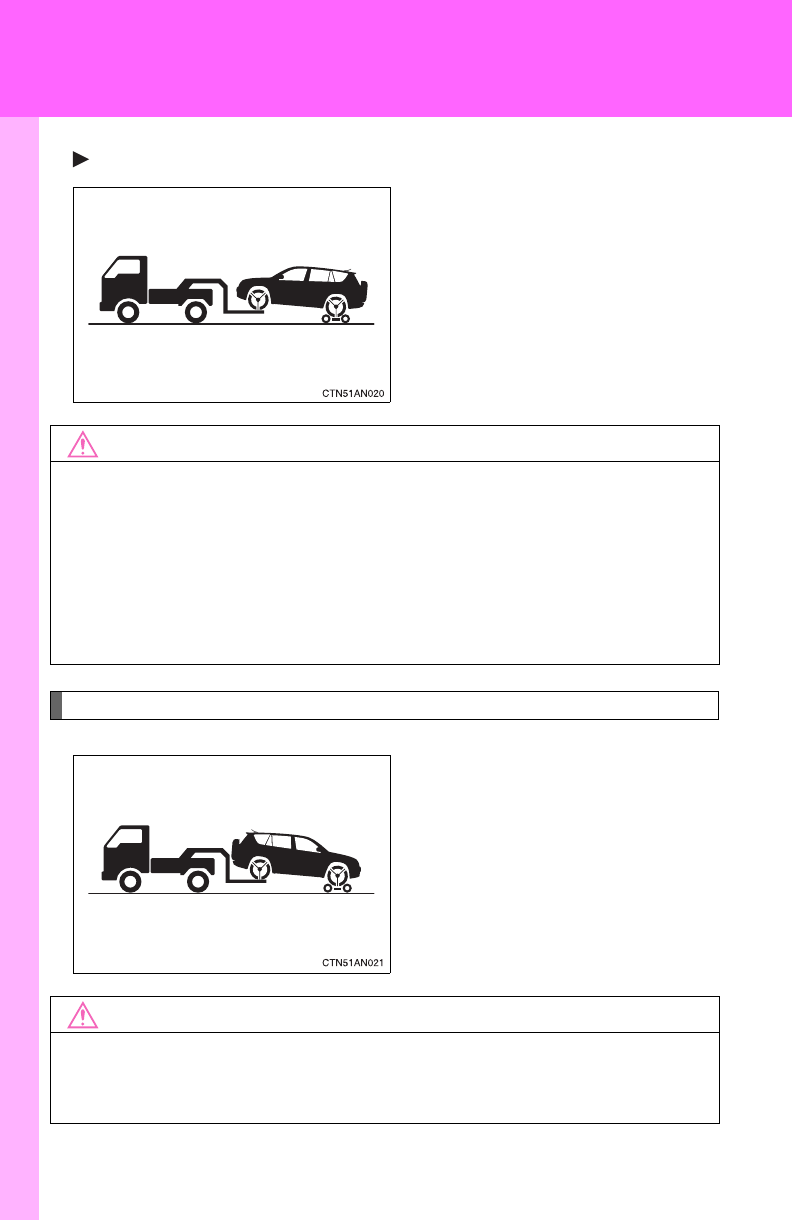 CTN51AN020

CTN51AN021