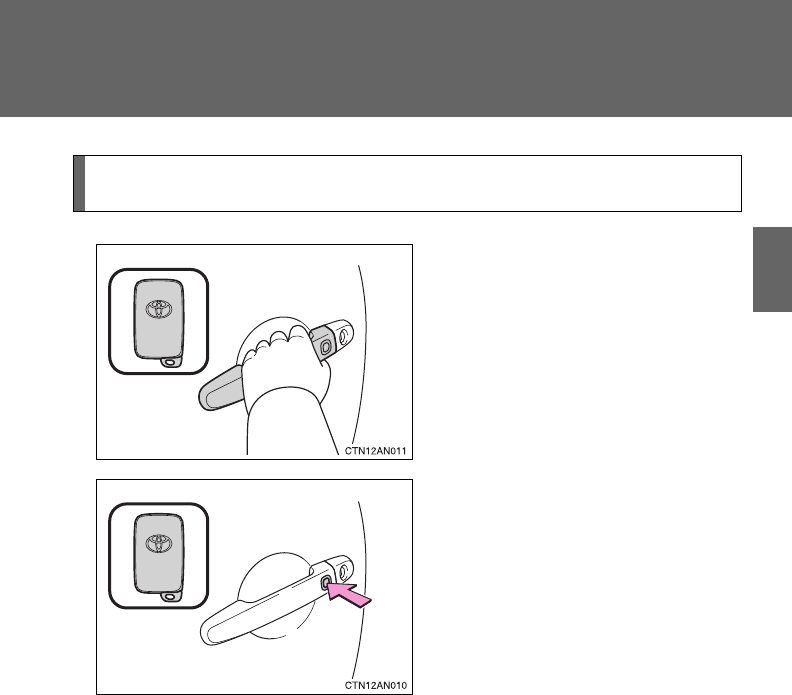 CTN12AN011

CTN12AN010