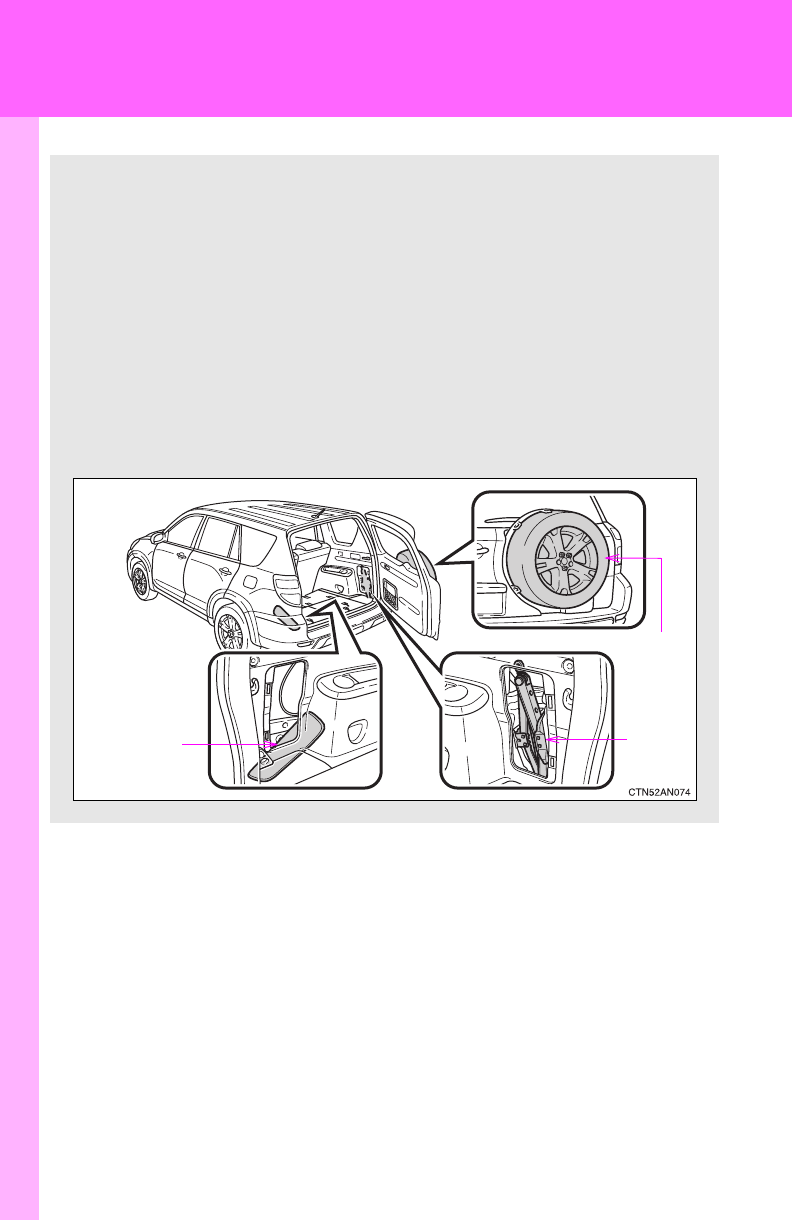 CTN52AN074