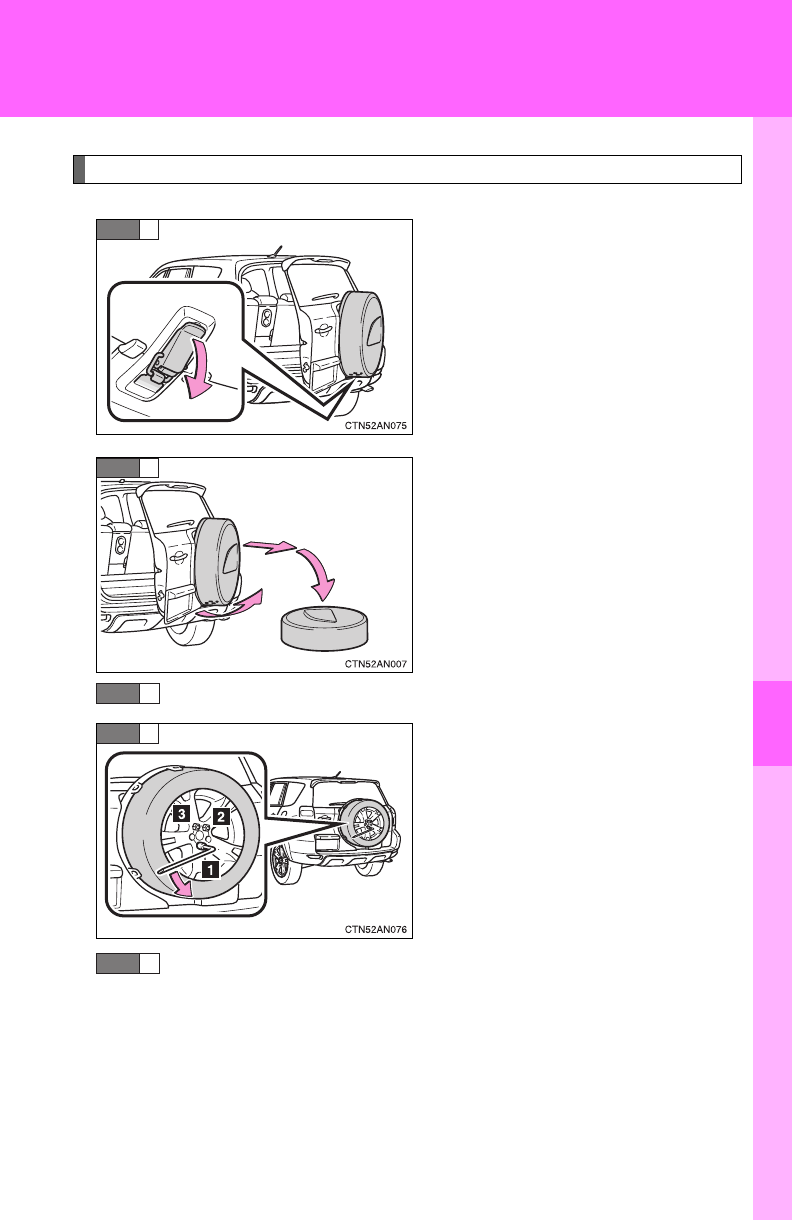 CTN52AN075

CTN52AN007

3
2
1

CTN52AN076