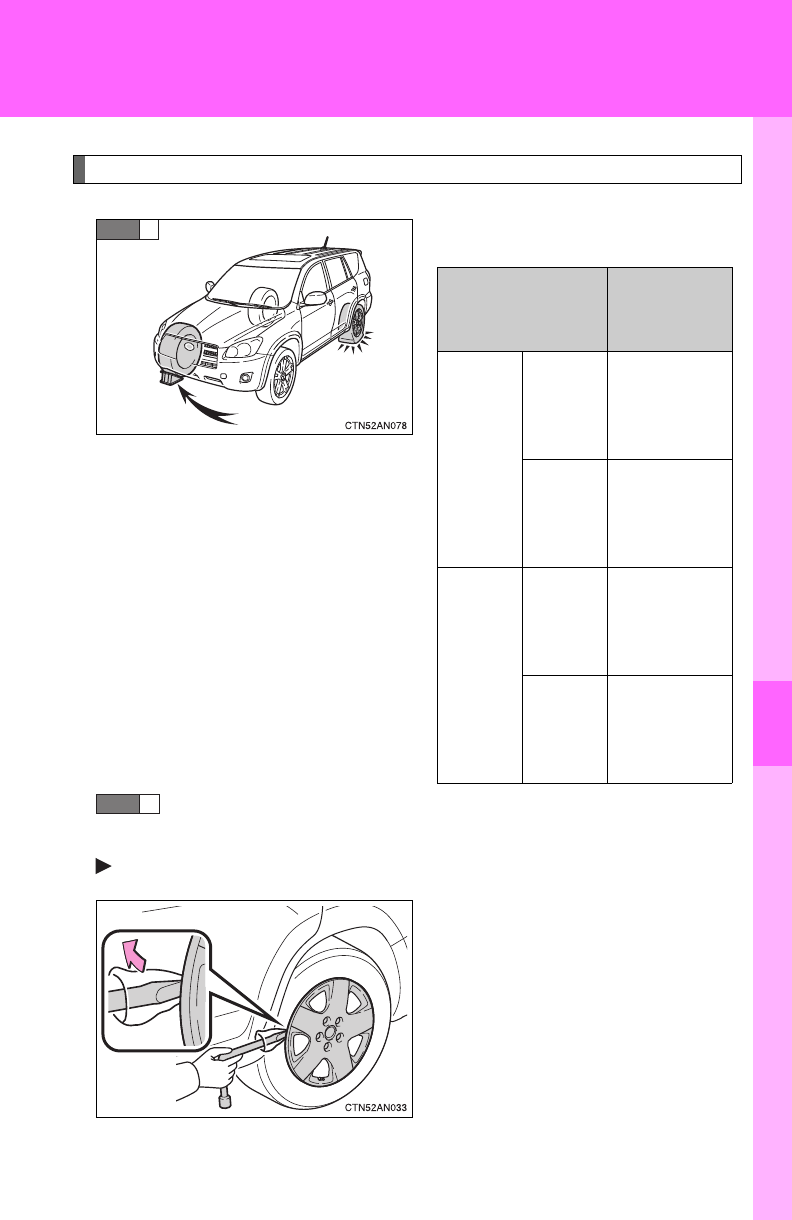 CTN52AN078

CTN52AN033