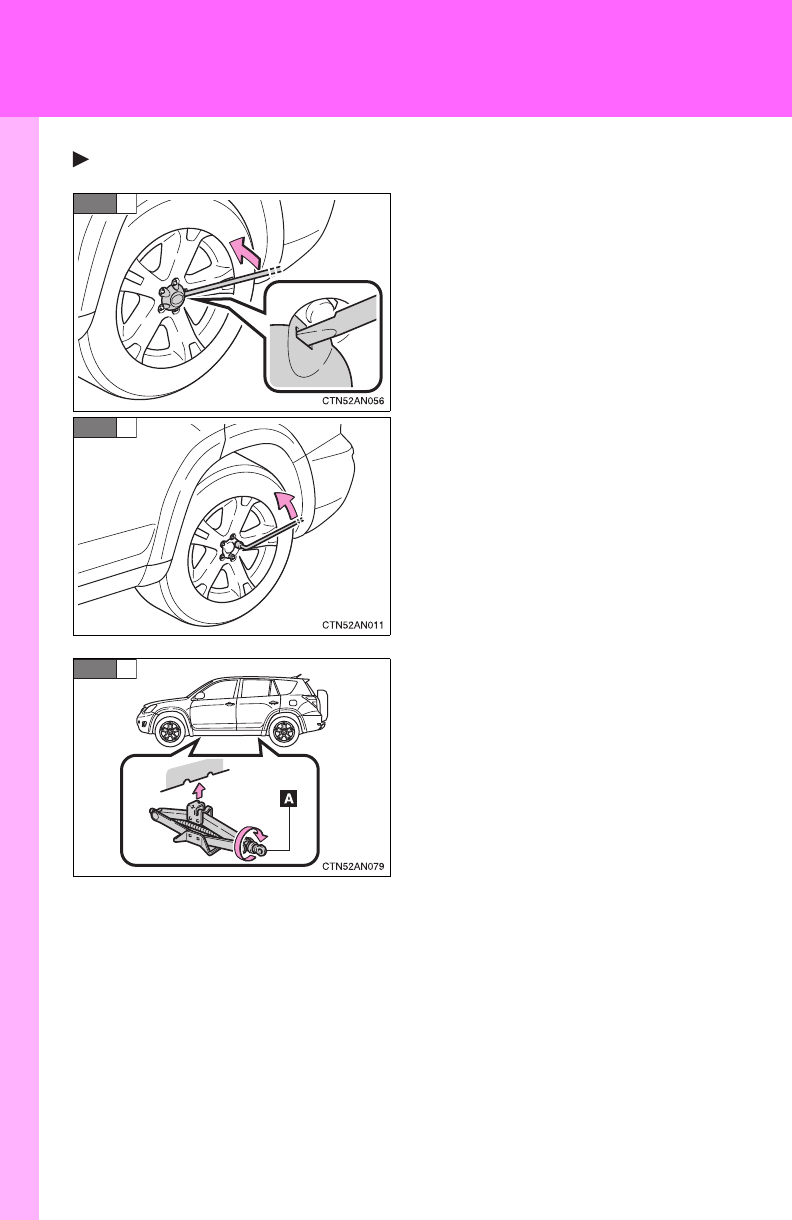 CTN52AN056

CTN52AN011

A

CTN52AN079