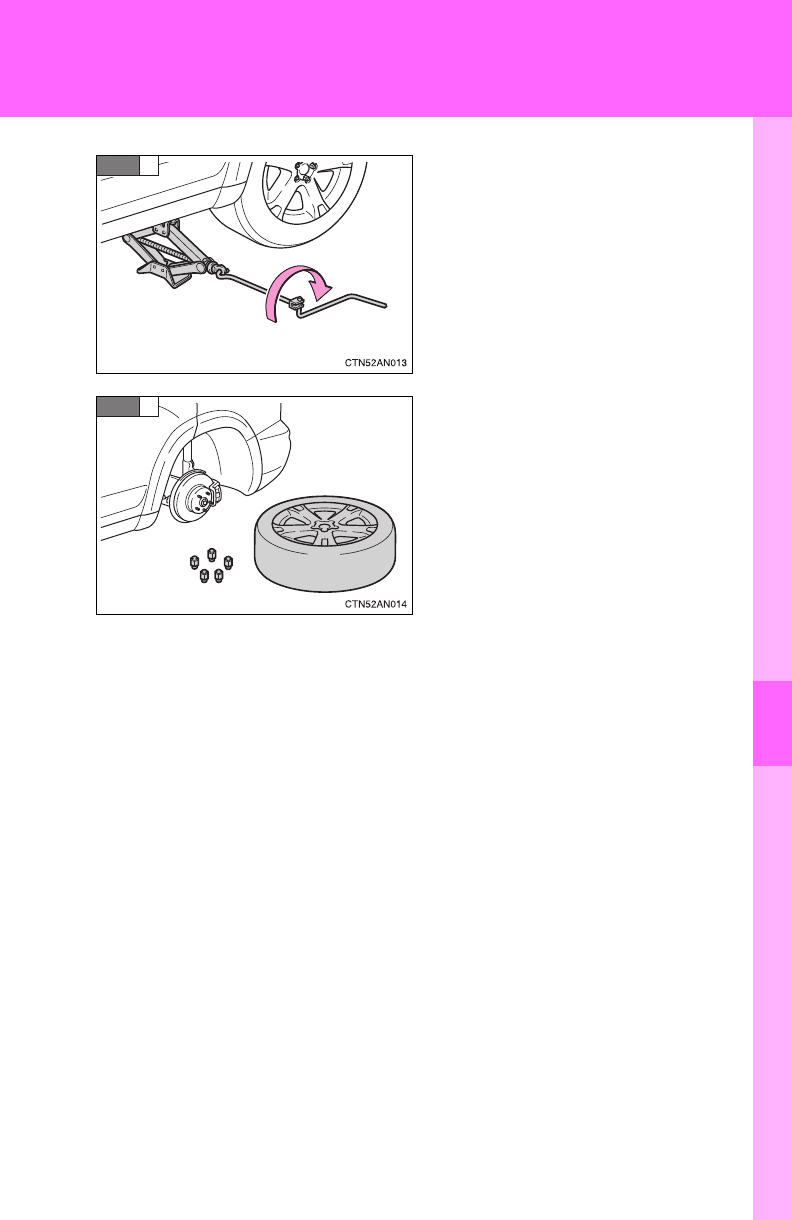 CTN52AN013

CTN52AN014