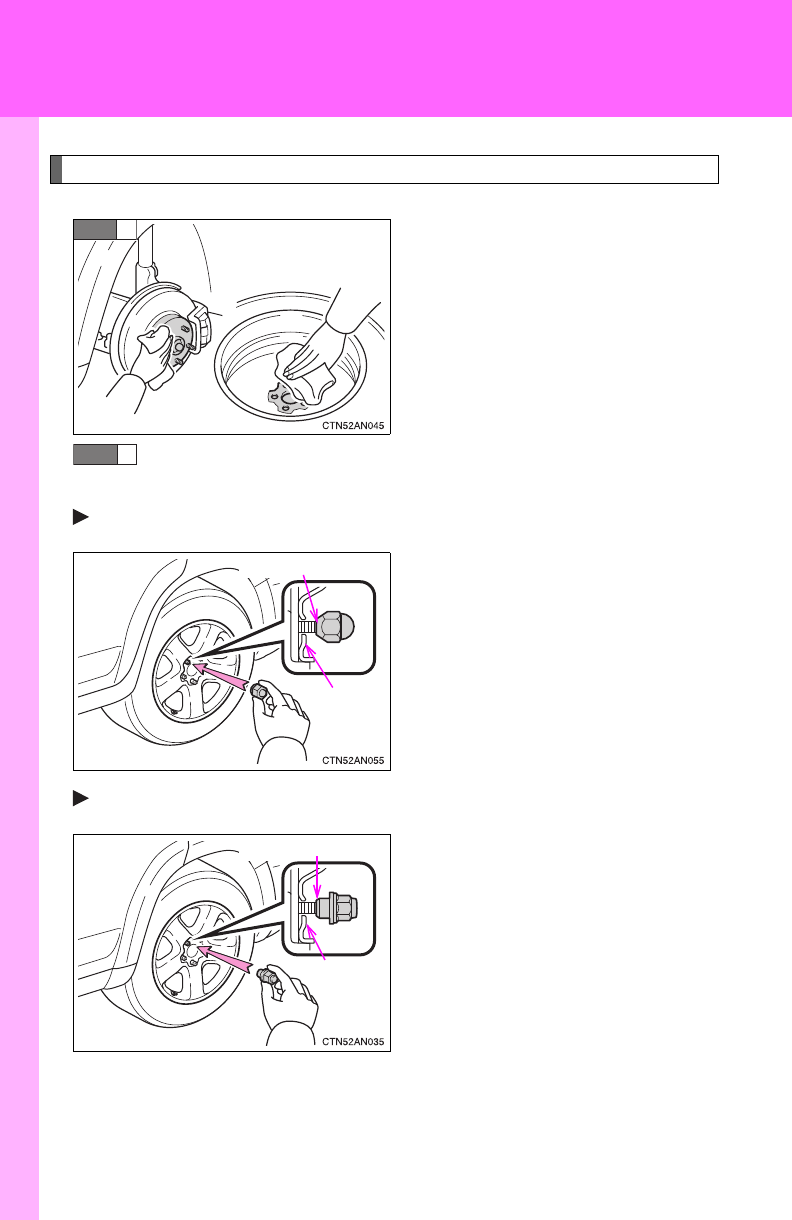 CTN52AN045

CTN52AN055

CTN52AN035