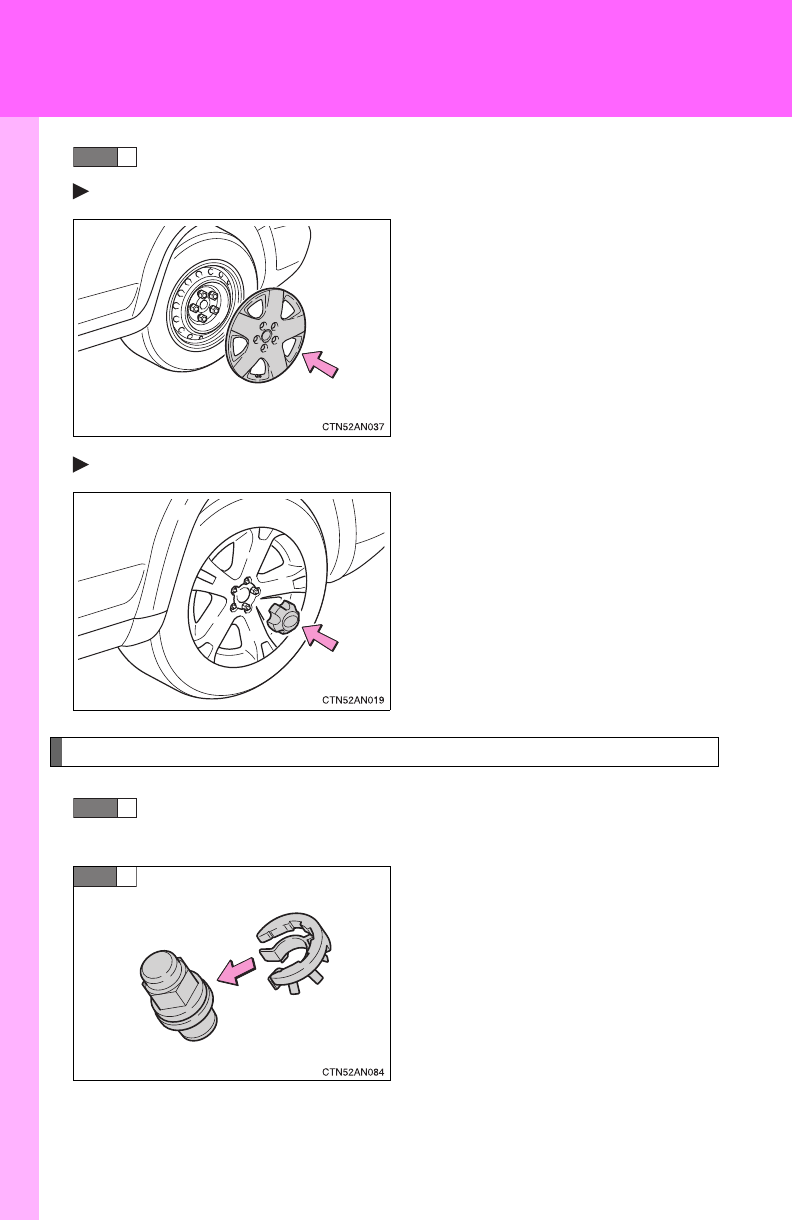 CTN52AN037

CTN52AN019

CTN52AN084