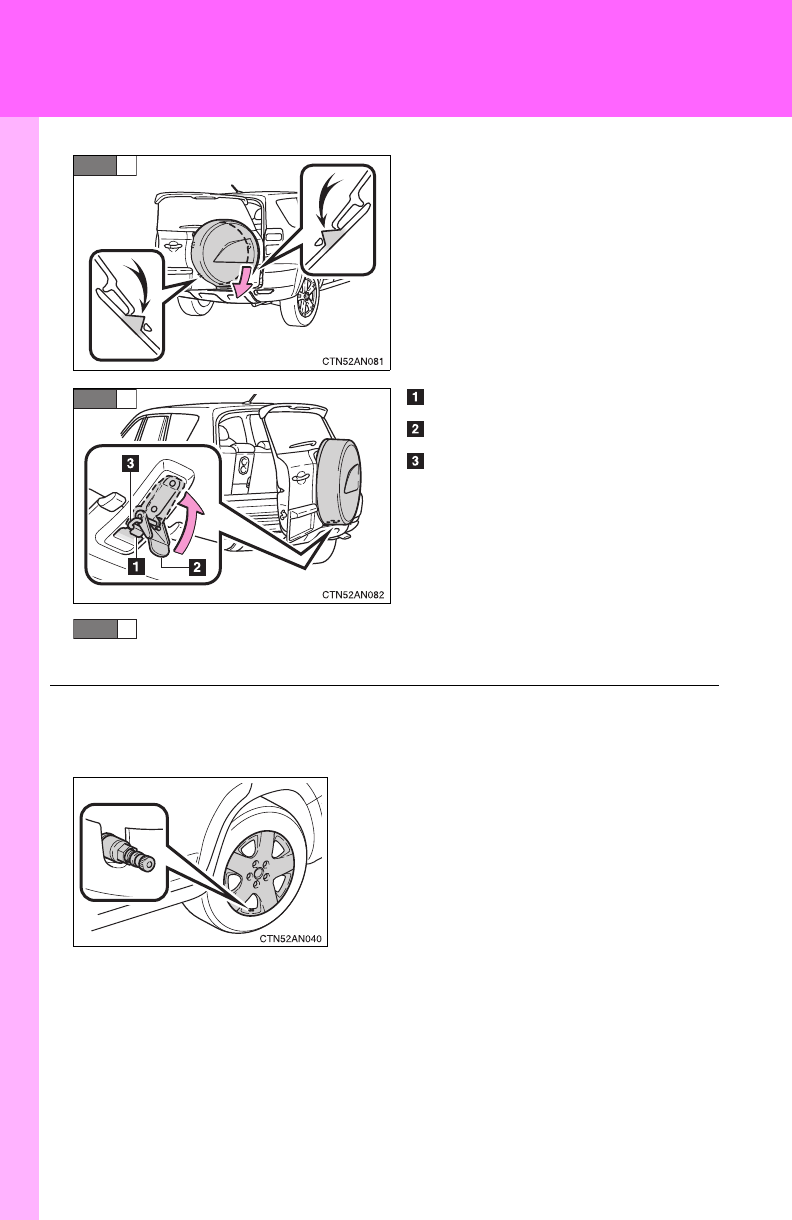 CTN52AN081

1

2

3

3

1

2

CTN52AN082

CTN52AN040