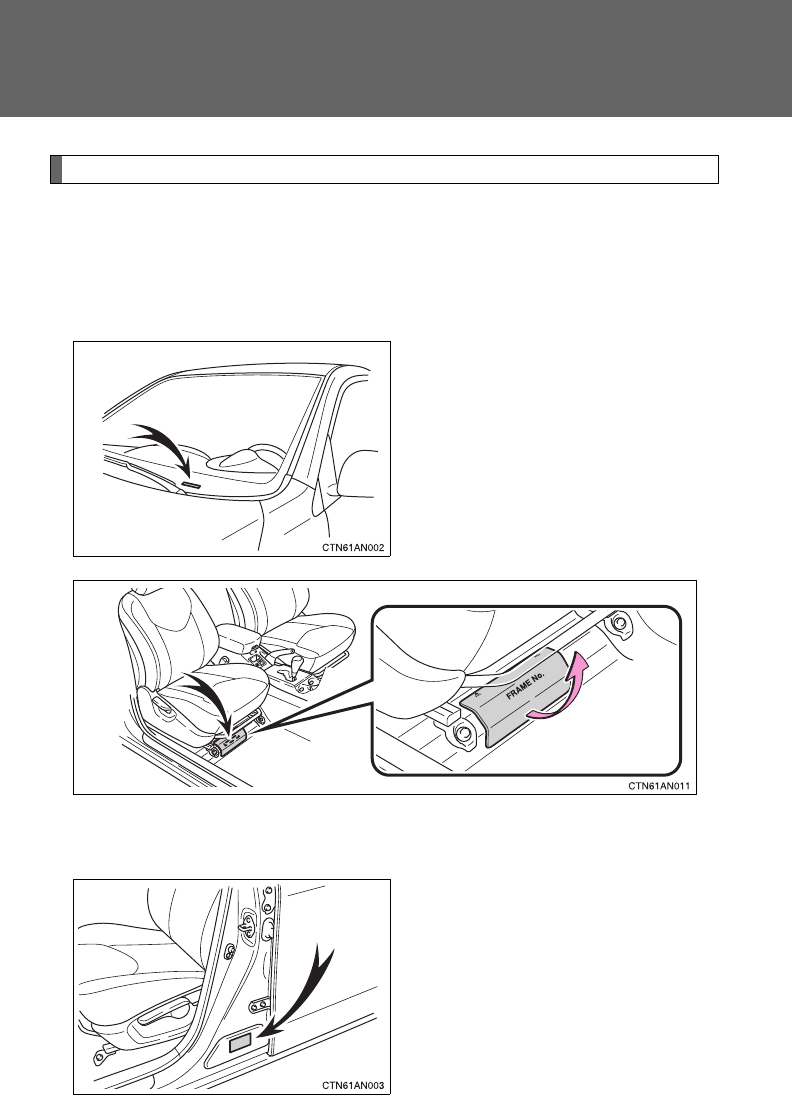 CTN61AN002

FRAME No.

CTN61AN011

CTN61AN003