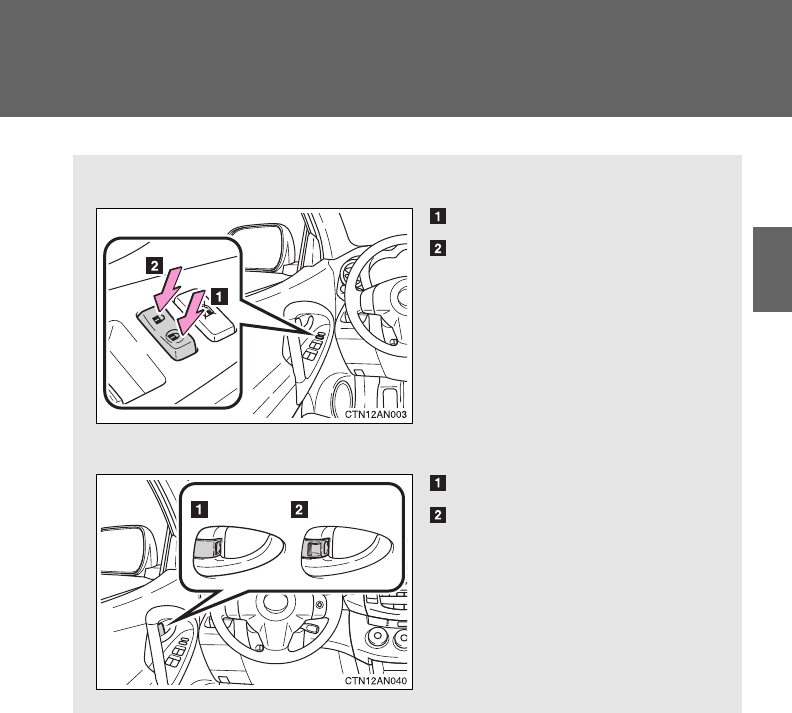 1

2

2

1

CTN12AN003

1

2

1

2

CTN12AN040