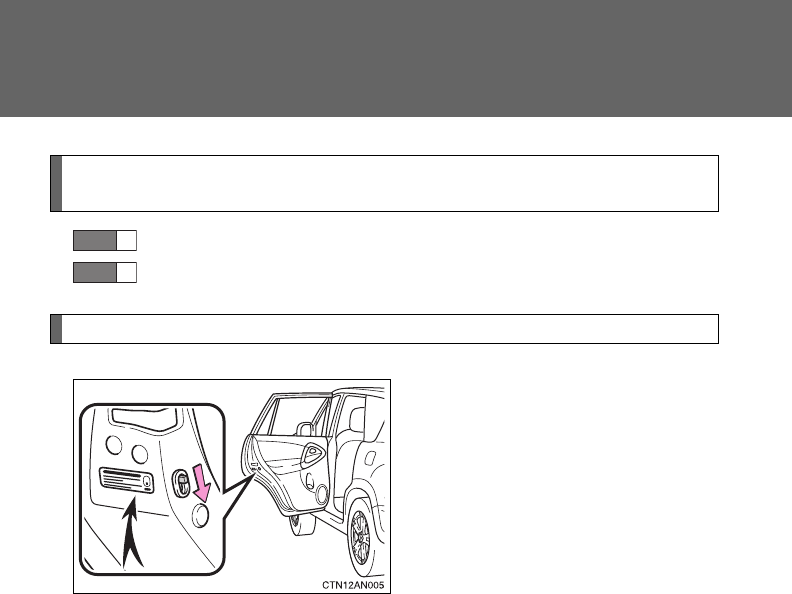 CTN12AN005