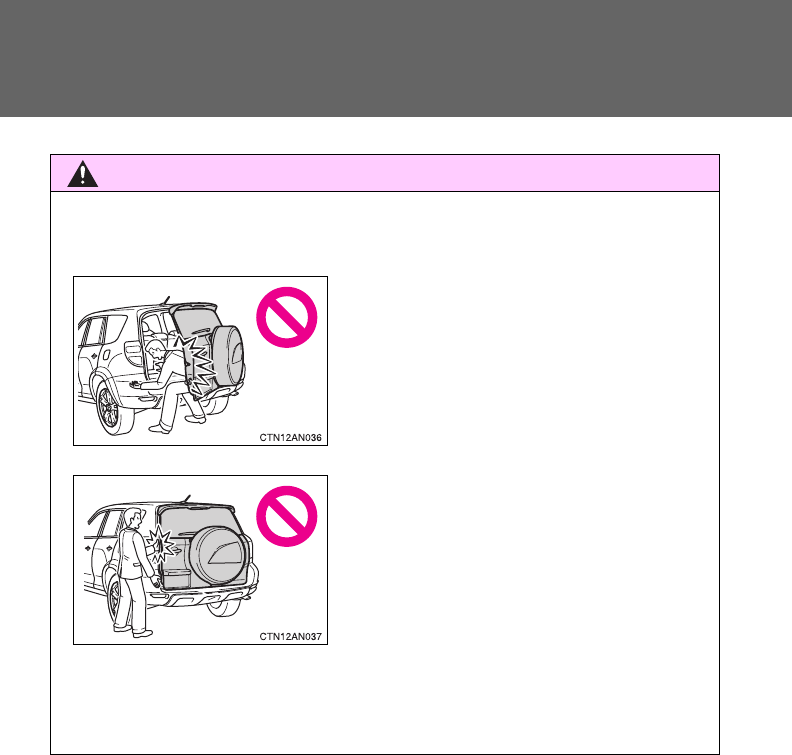 CTN12AN036

CTN12AN037