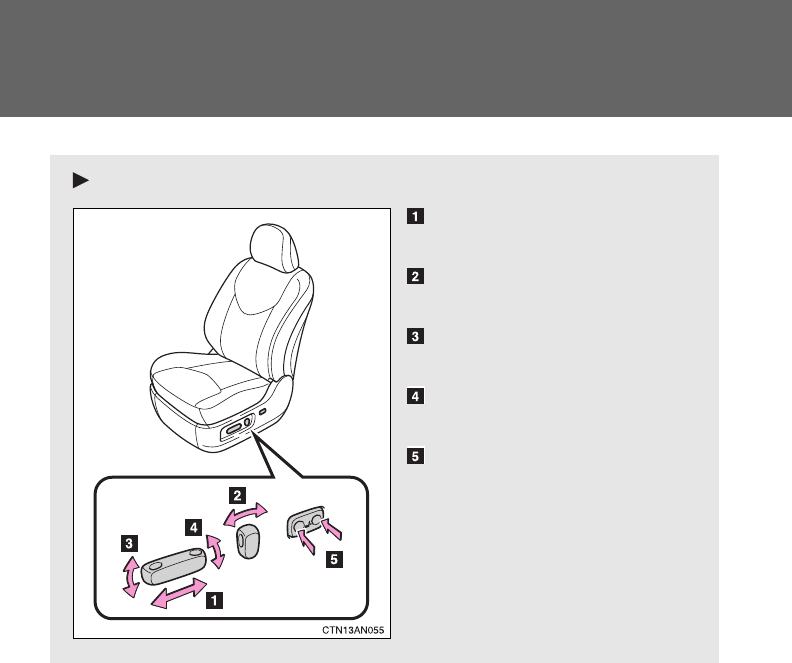 1

2

3

4

5

2

4

3

5

1

CTN13AN055