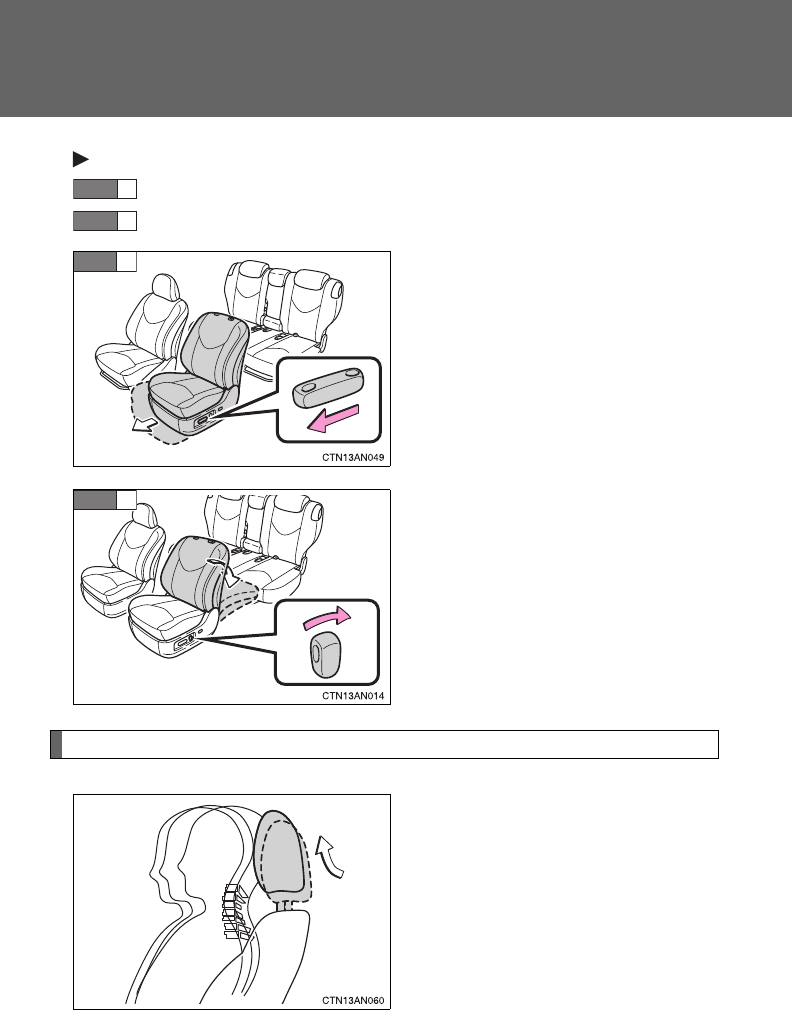 CTN13AN049

CTN13AN014

CTN13AN060