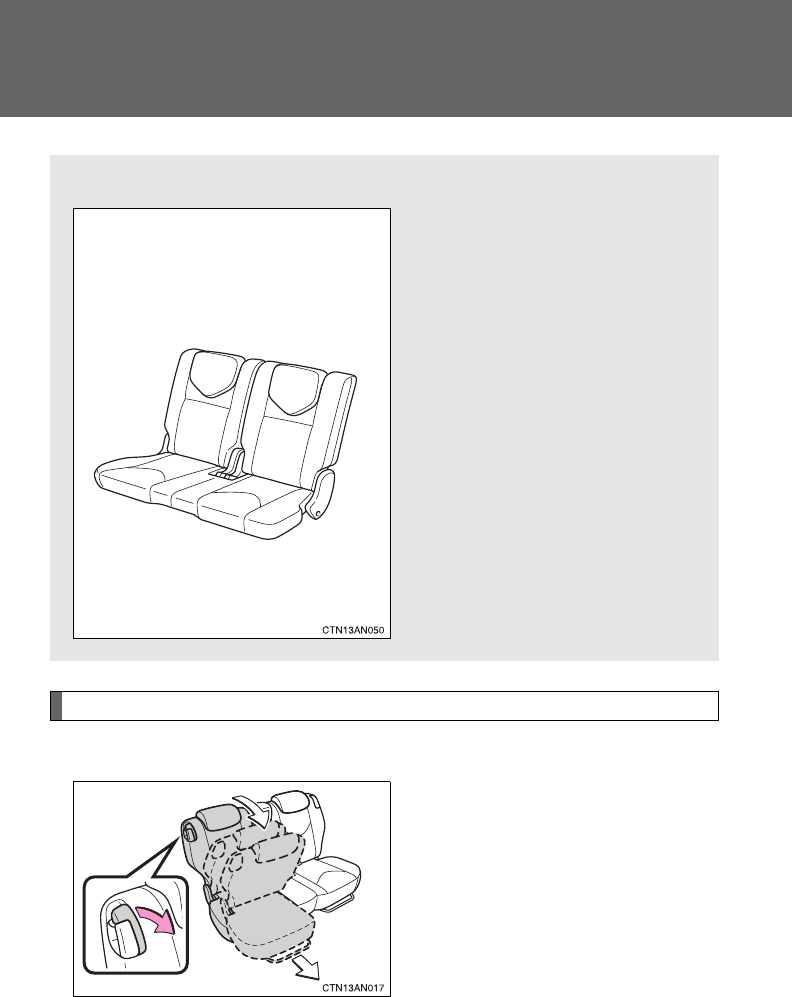 CTN13AN050

CTN13AN017