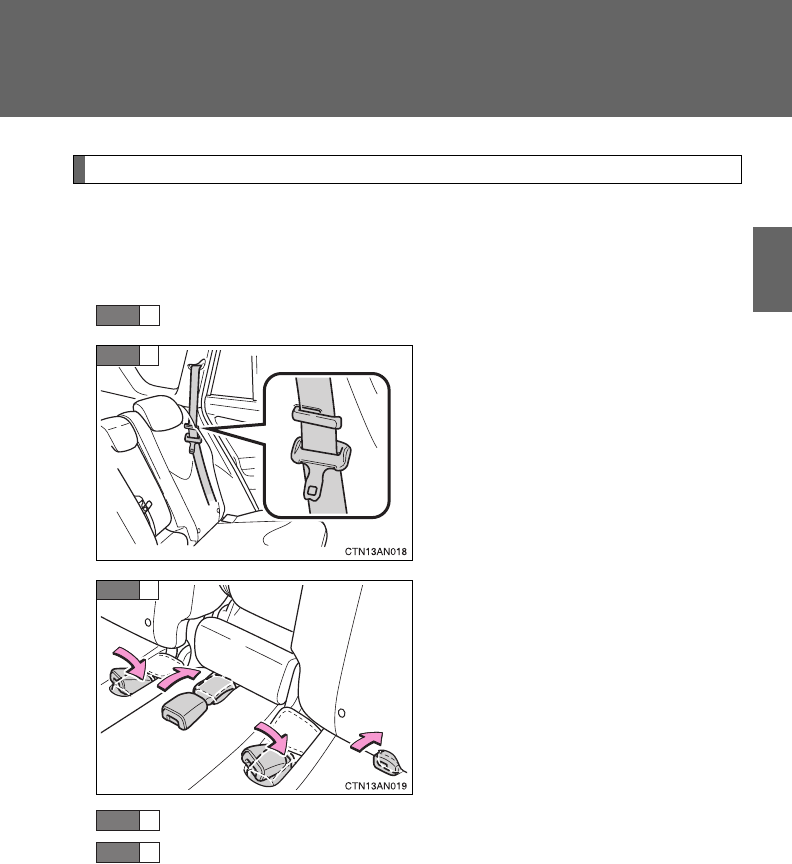 CTN13AN018

CTN13AN019