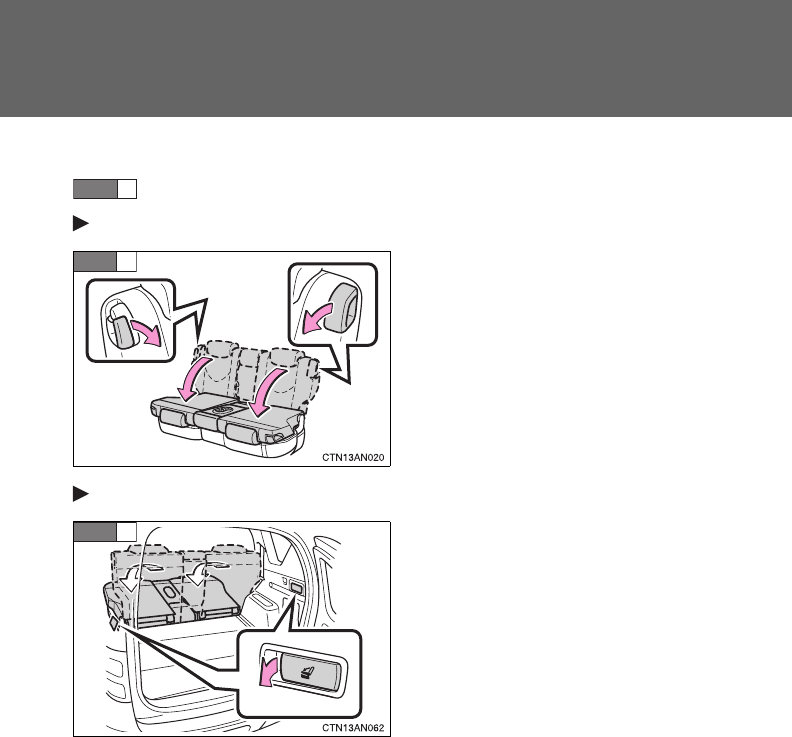 CTN13AN020

CTN13AN062