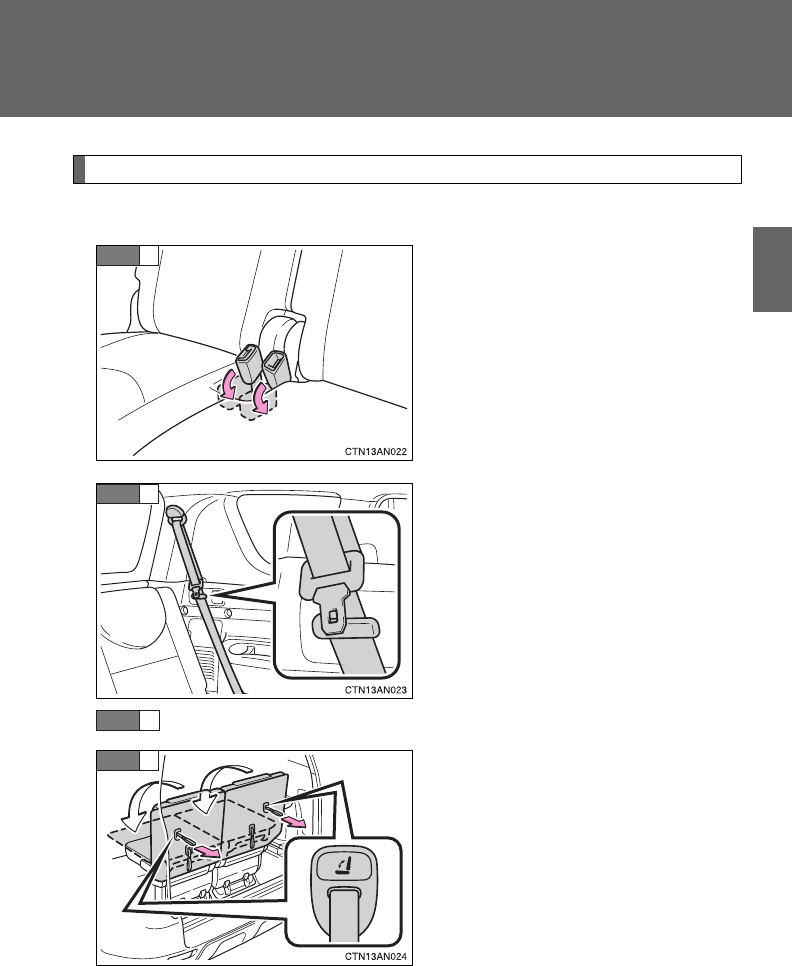 CTN13AN022

CTN13AN023

CTN13AN024