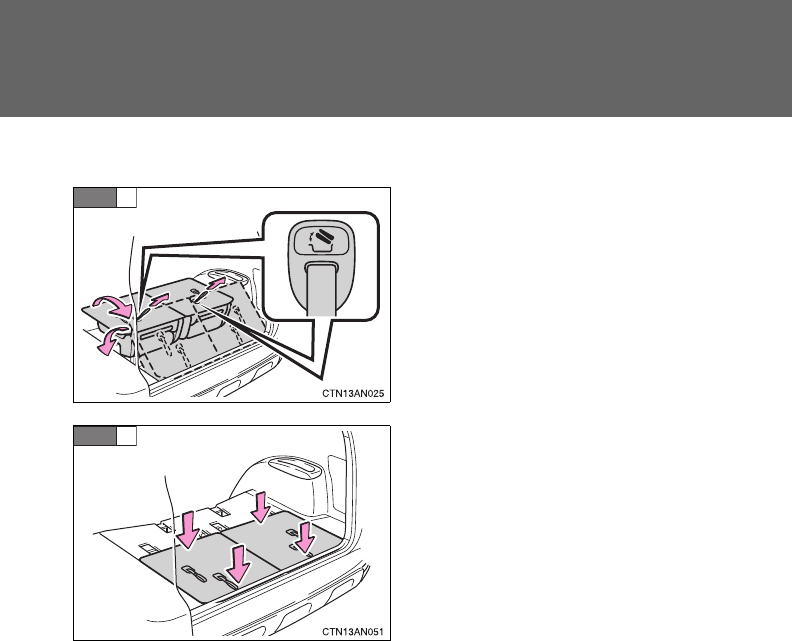 CTN13AN025

CTN13AN051