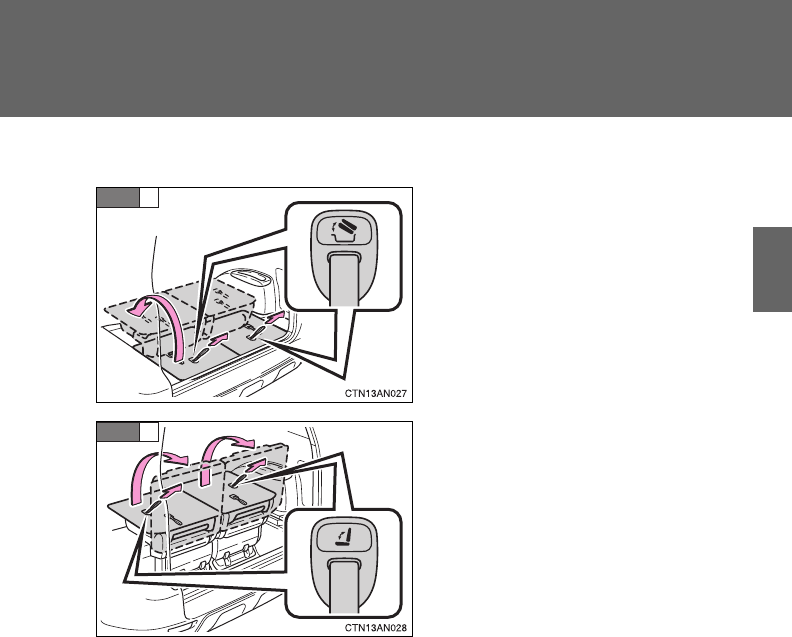 CTN13AN027

CTN13AN028