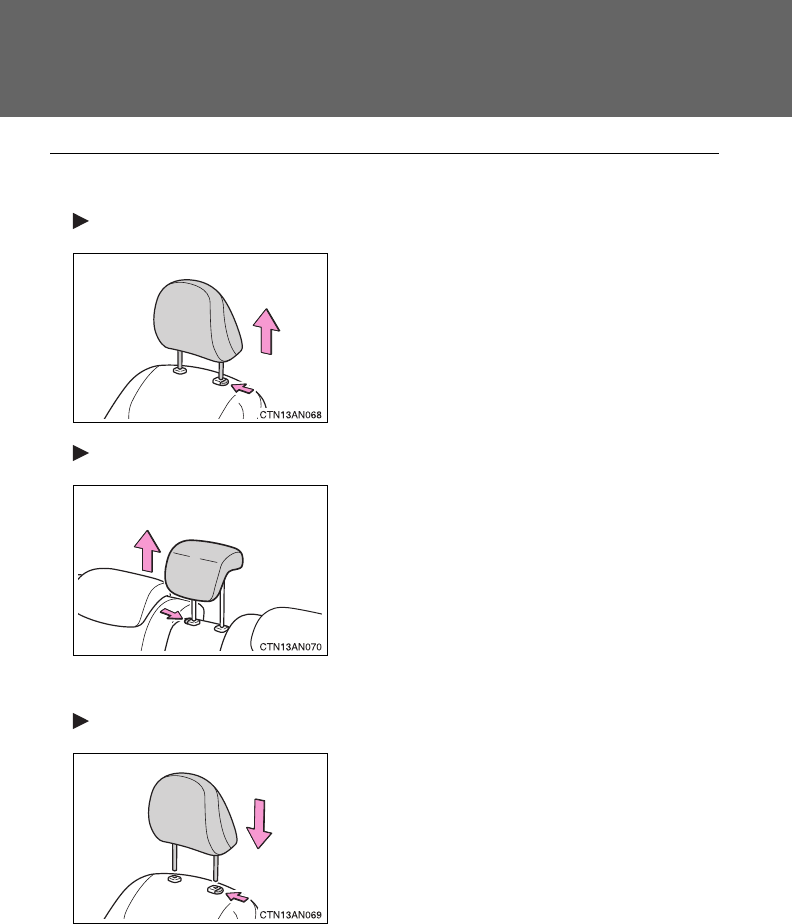 CTN13AN068

CTN13AN070

CTN13AN069